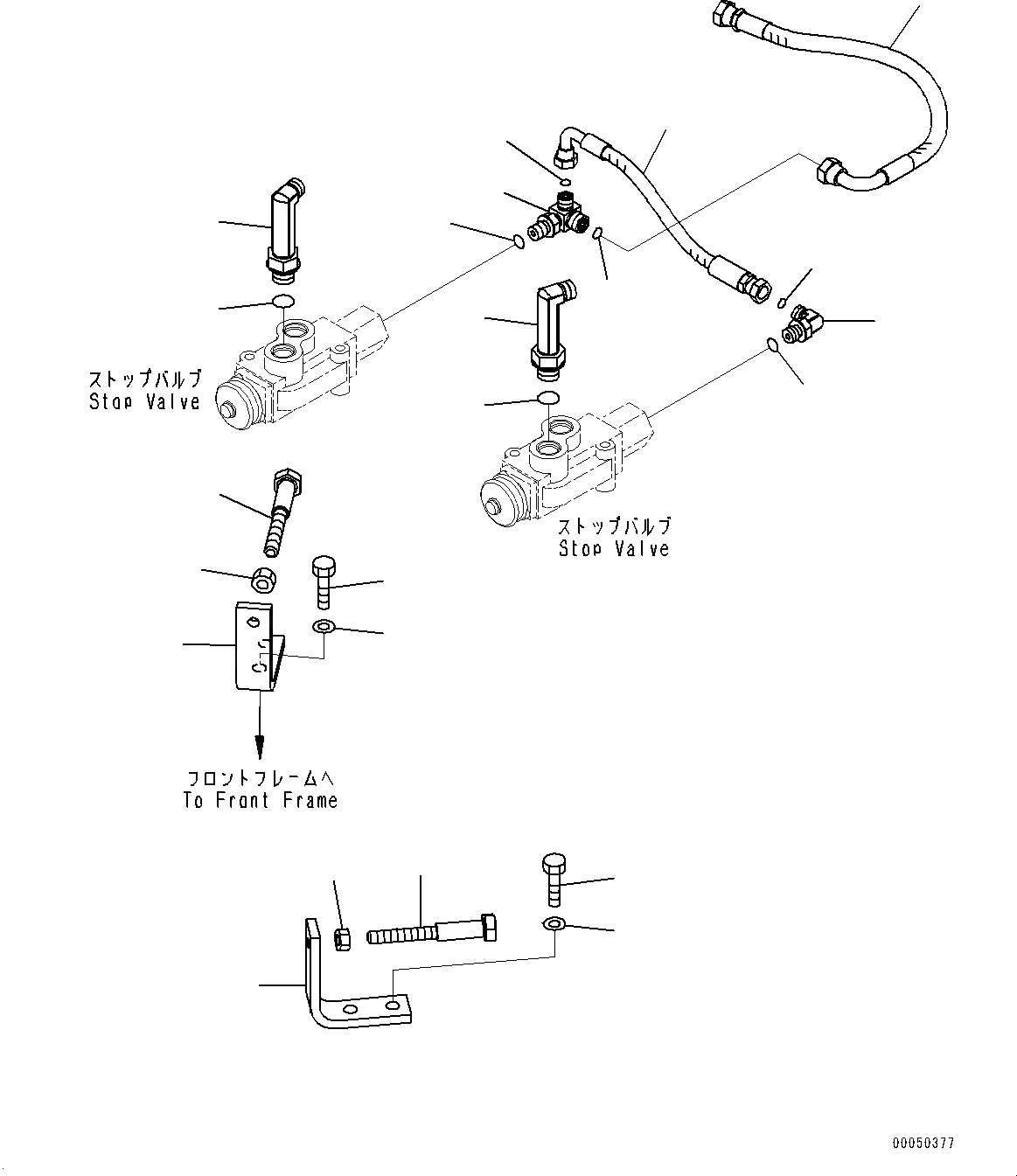 ストップバルブ
Stop Valve

ストップバルブ
Stop Valve

フロントフレームへ
To Front Frame

00050377