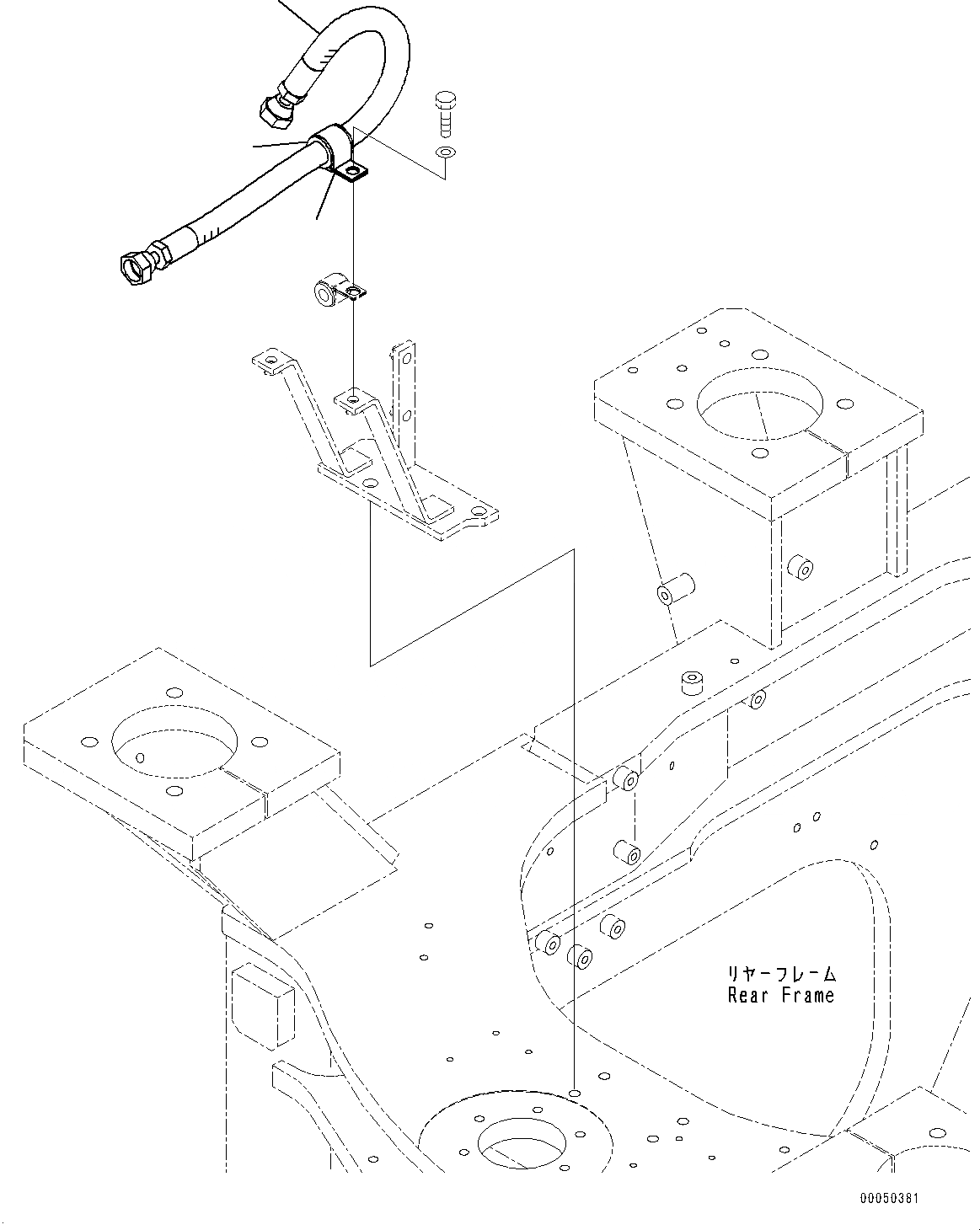 リヤーフレーム
Rear Frame

00050381