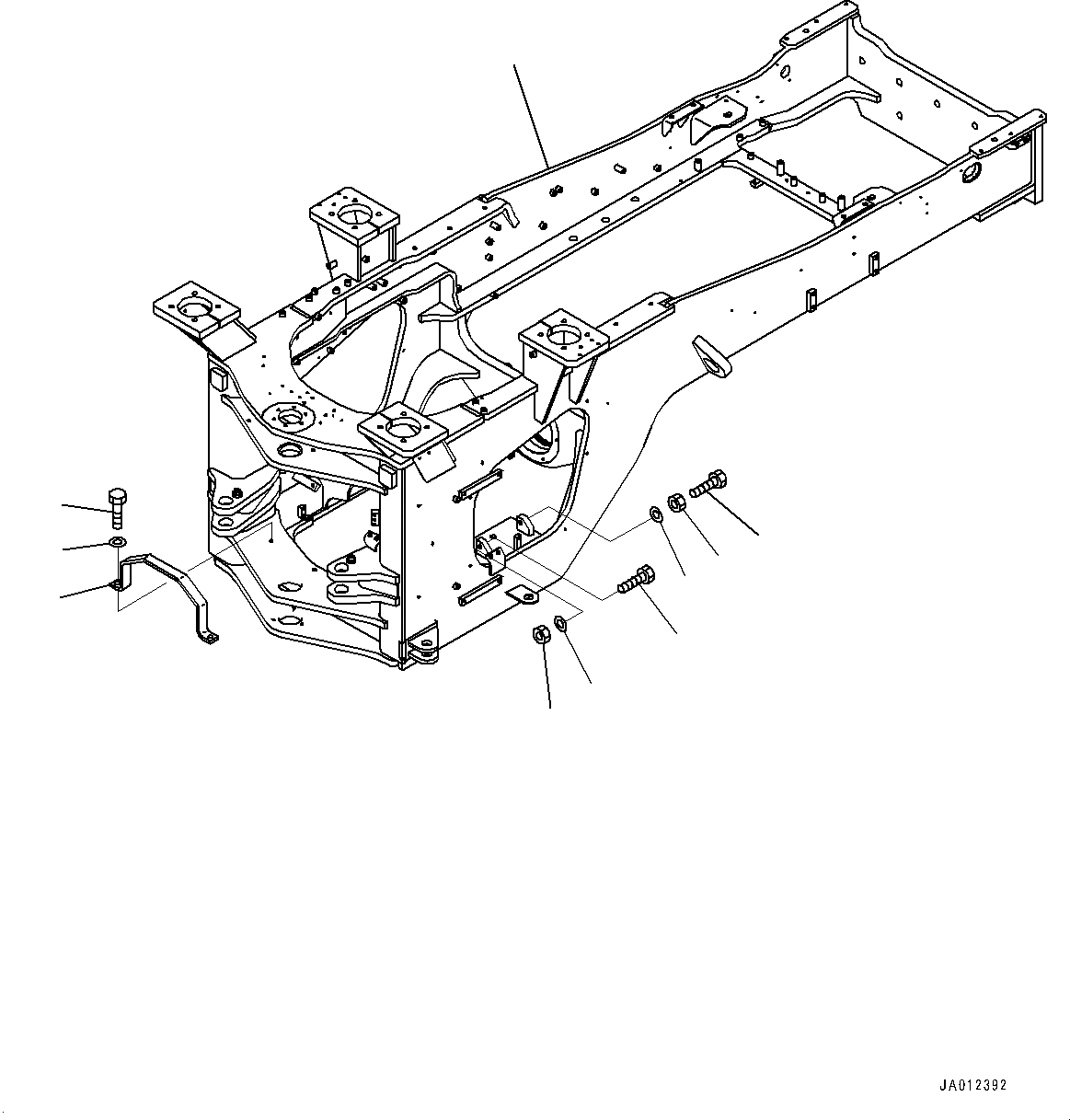 JA012392