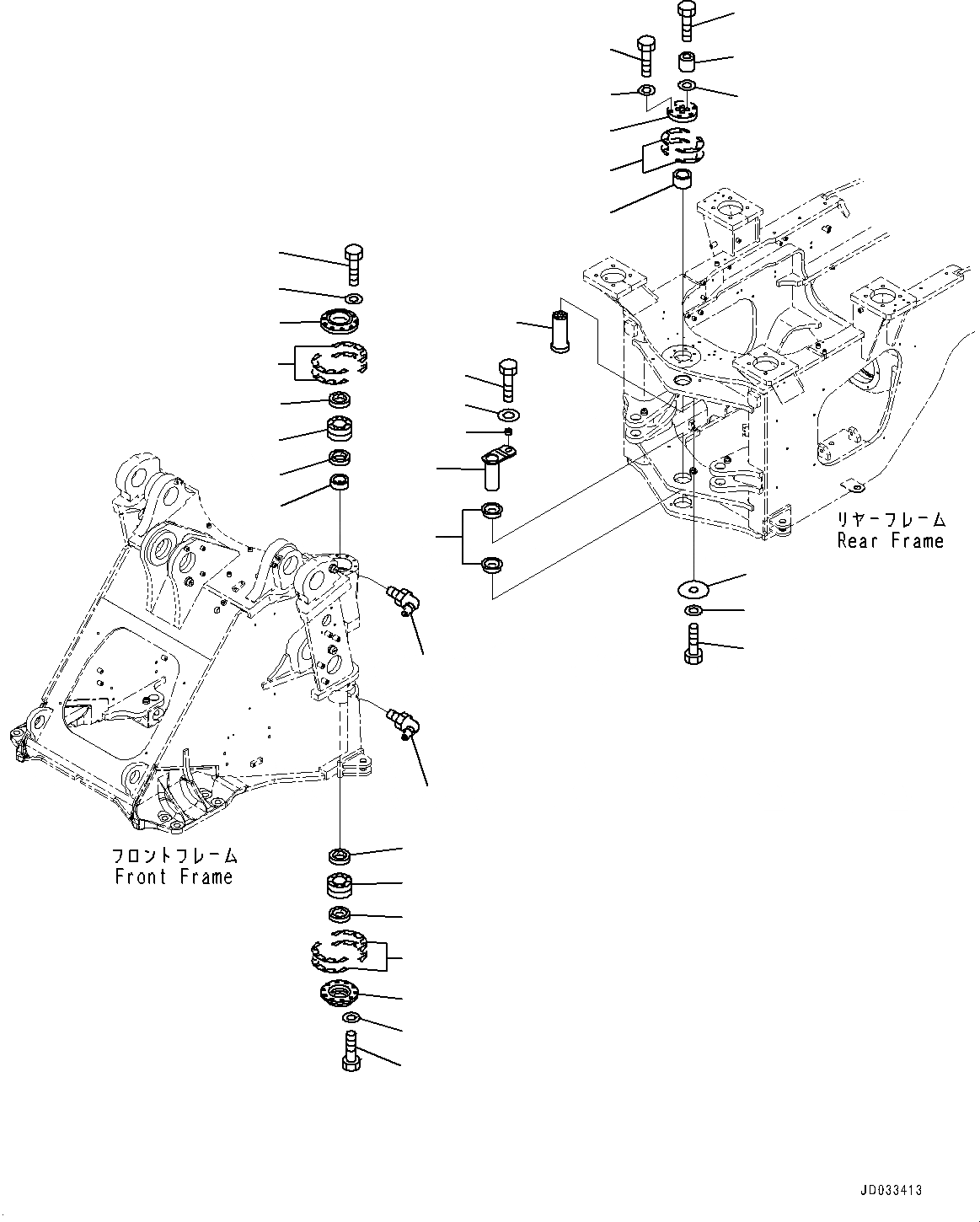 リヤーフレーム
Rear Frame

フロントフレーム
Front Frame

JD033413