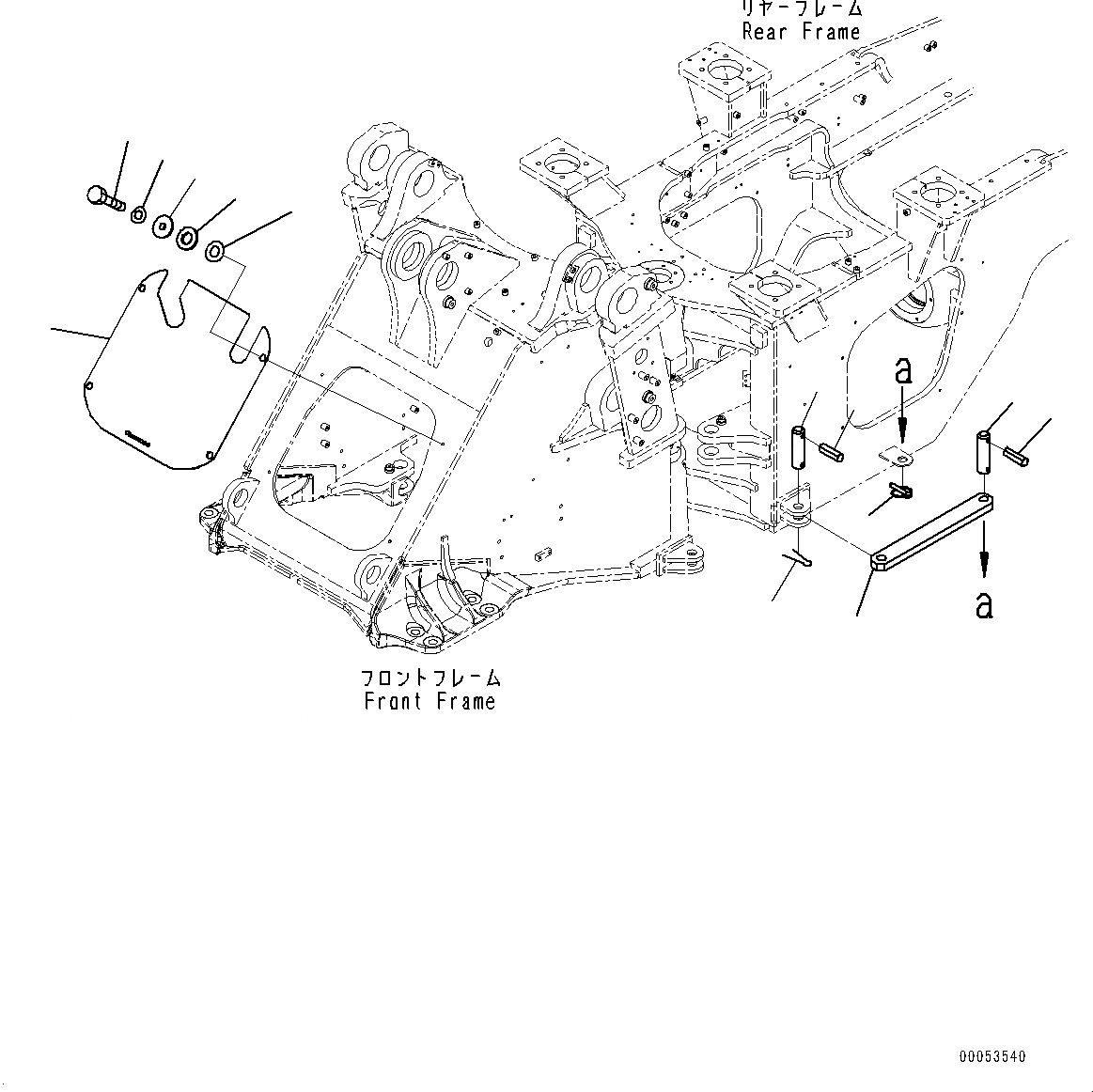 リヤーフレーム
Rear Frame

a

a

フロントフレーム
Front Frame

00053540