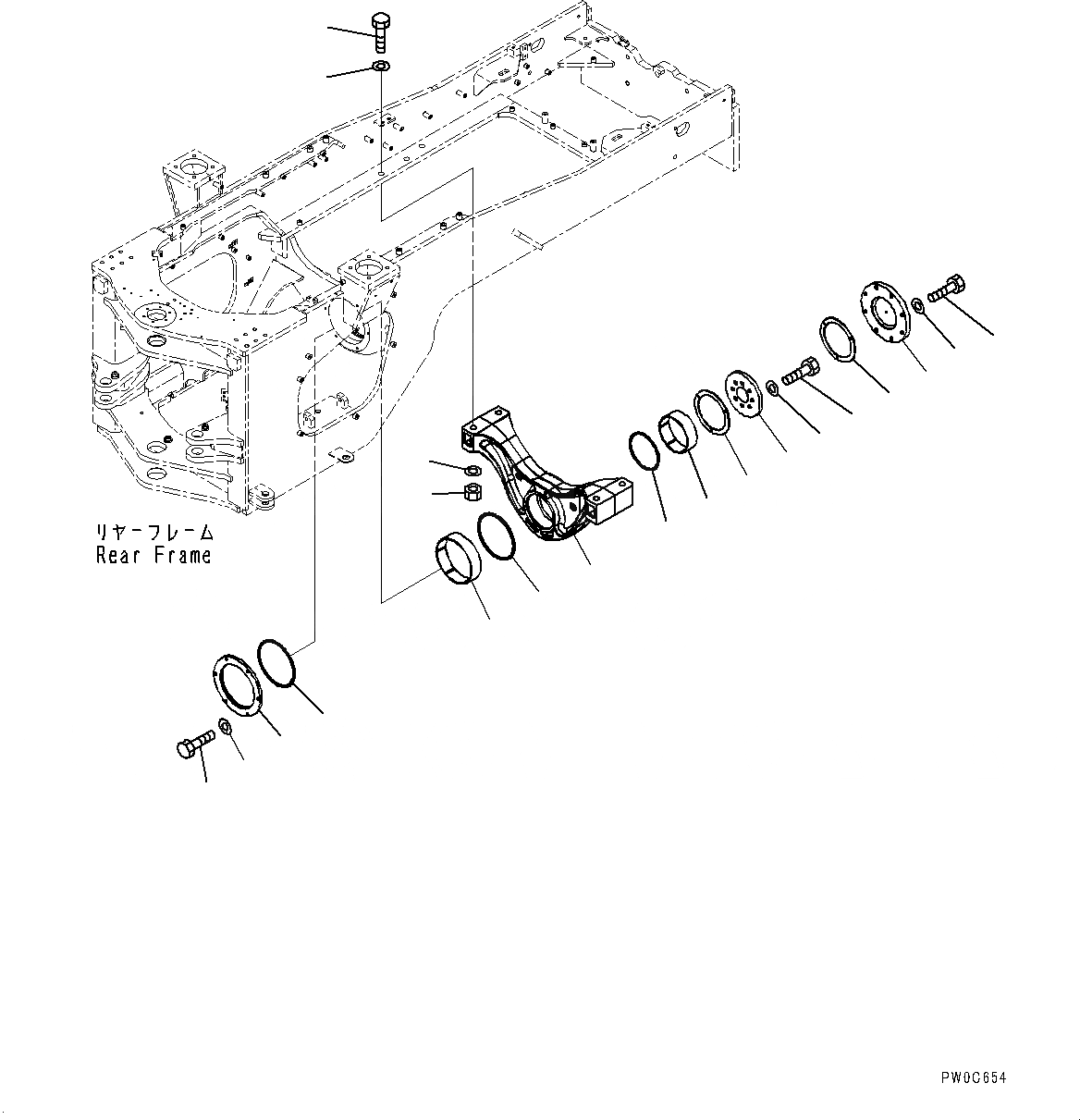 リヤーフレーム
Rear Frame

PW0C654