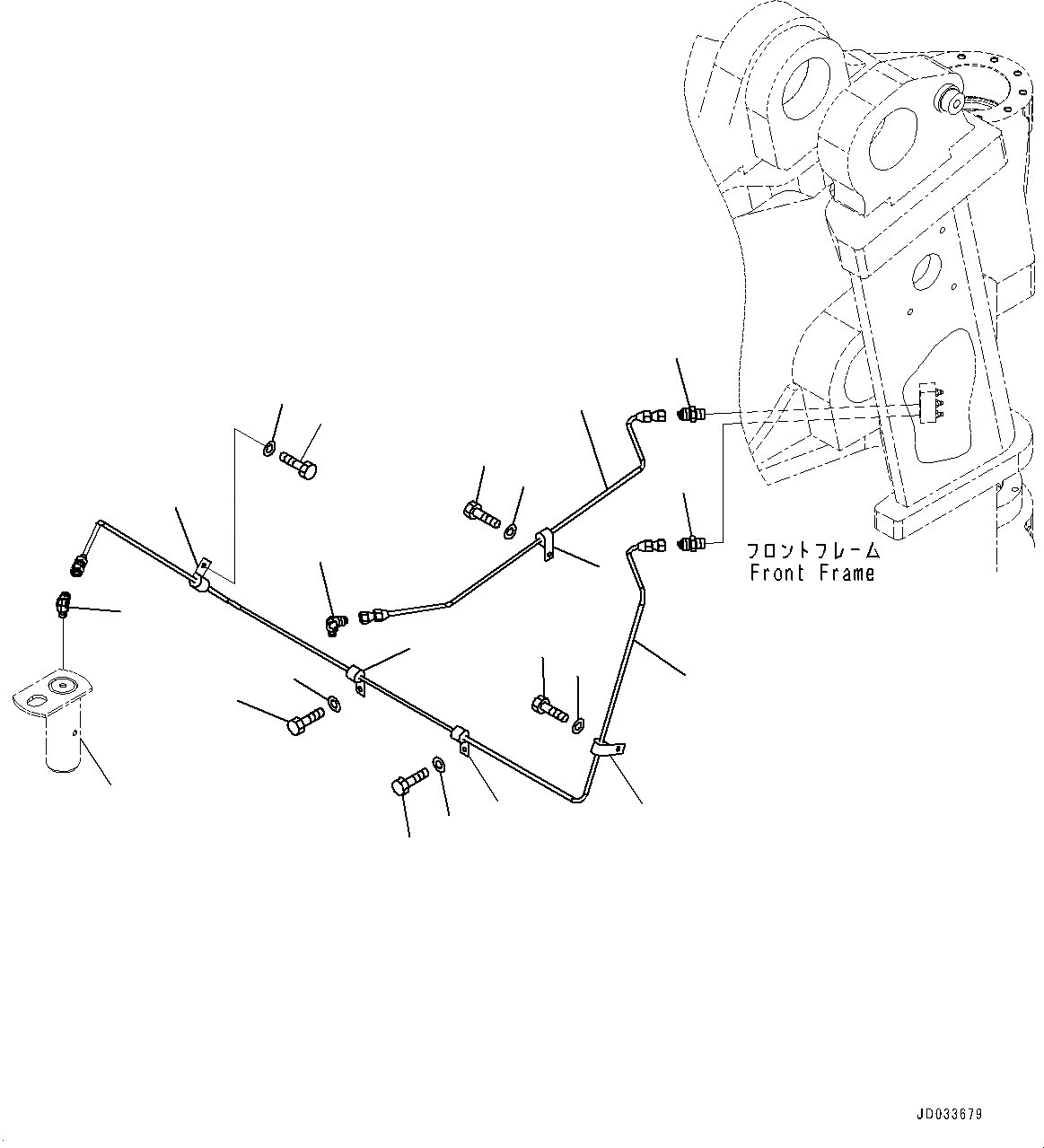 フロントフレーム
Front Frame

JD033679