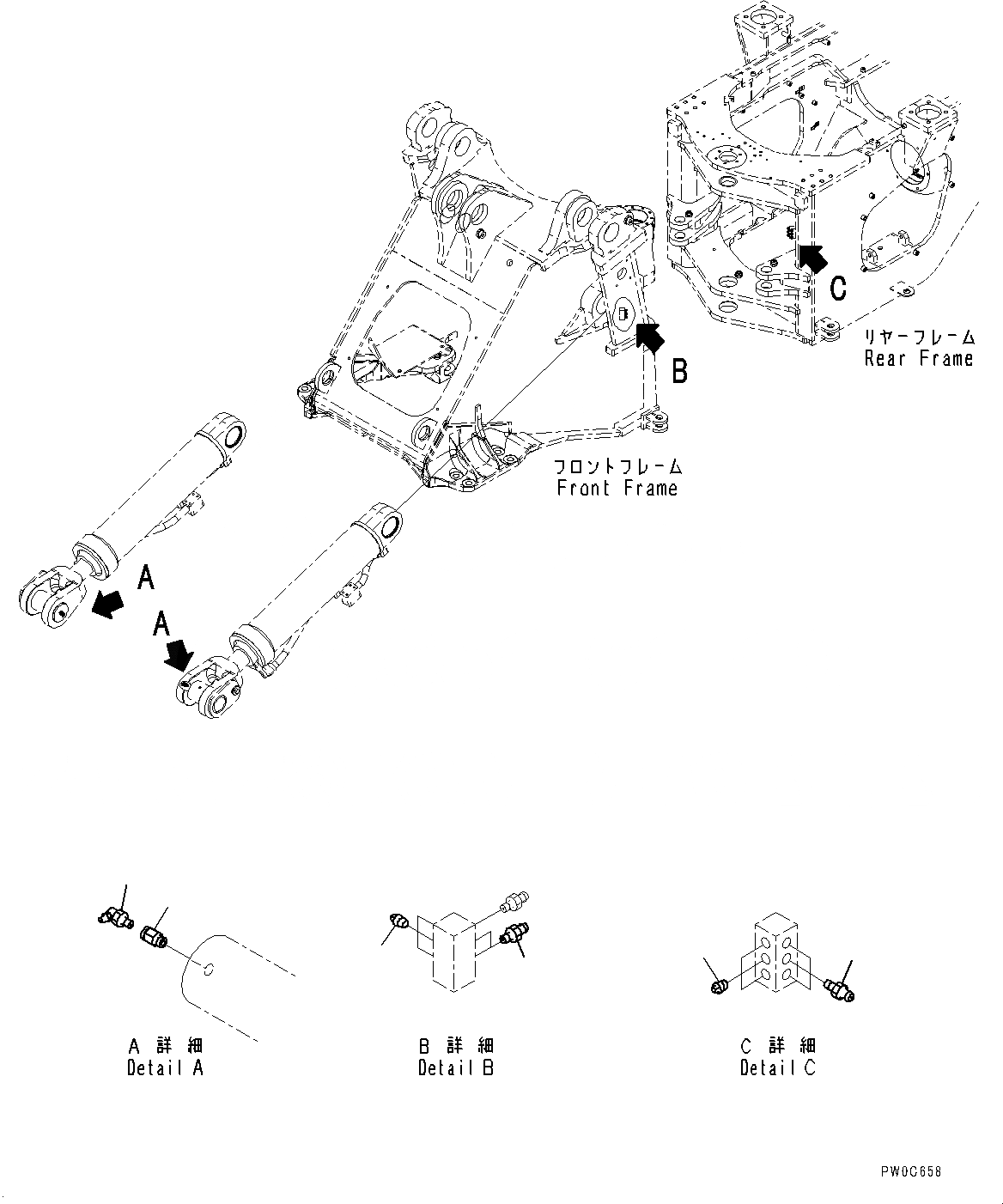 C

リヤーフレーム
Rear Frame

B

フロントフレーム
Front Frame

A

A

A 詳 細
Detail A

B 詳 細
Detail B

C 詳 細
Detail C

PW0C658