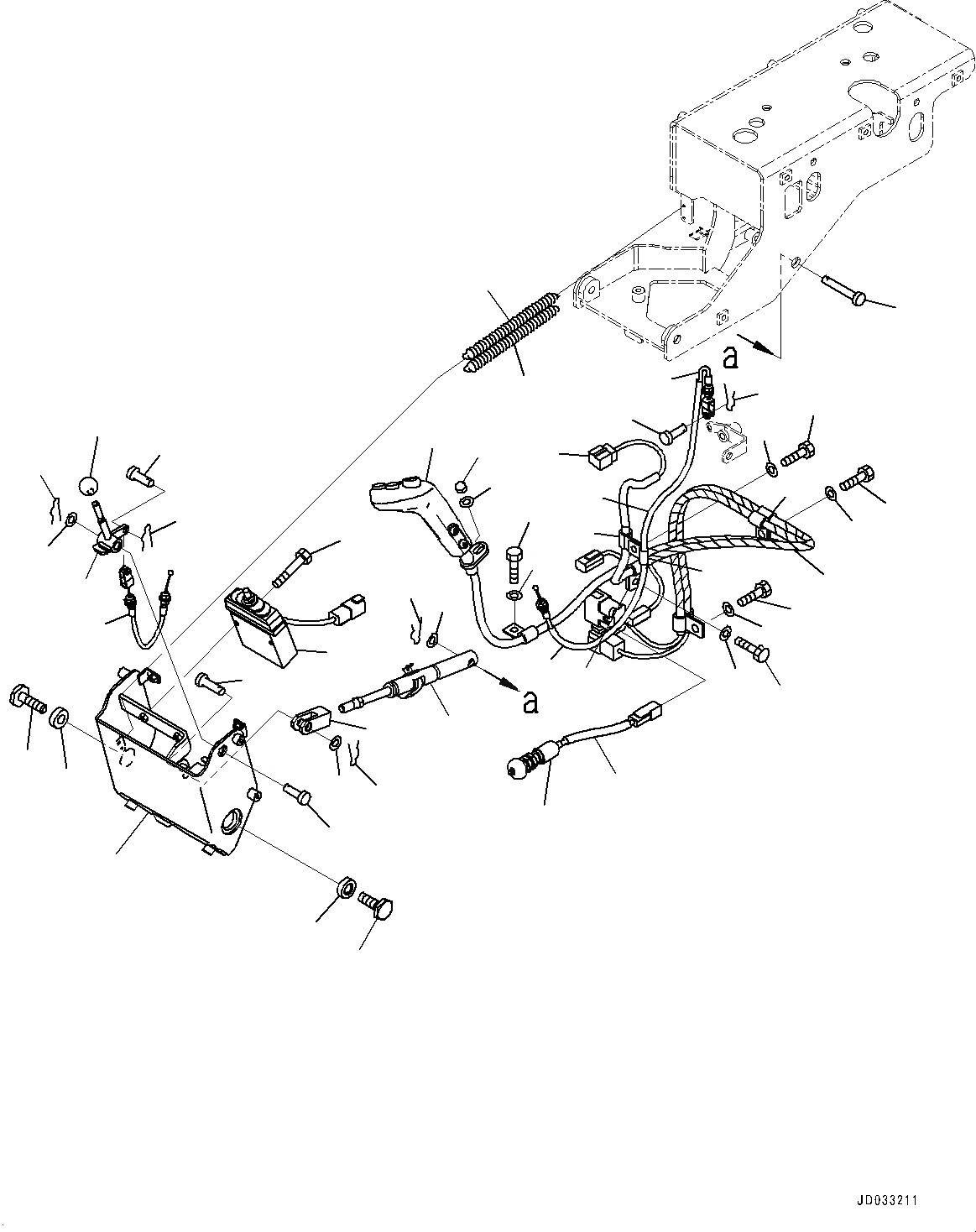 a

a

JD033211