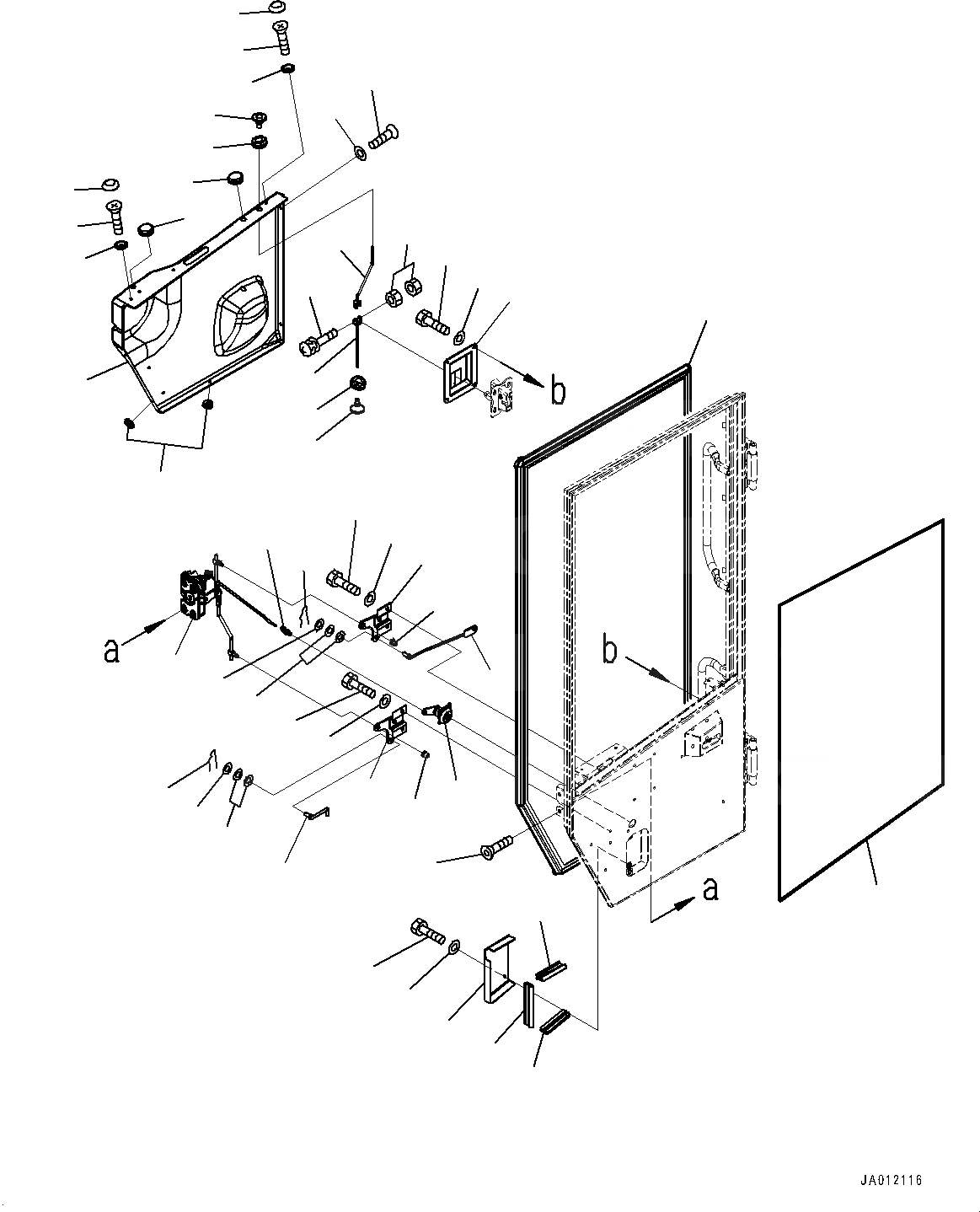 b

a

b

a

JA012116