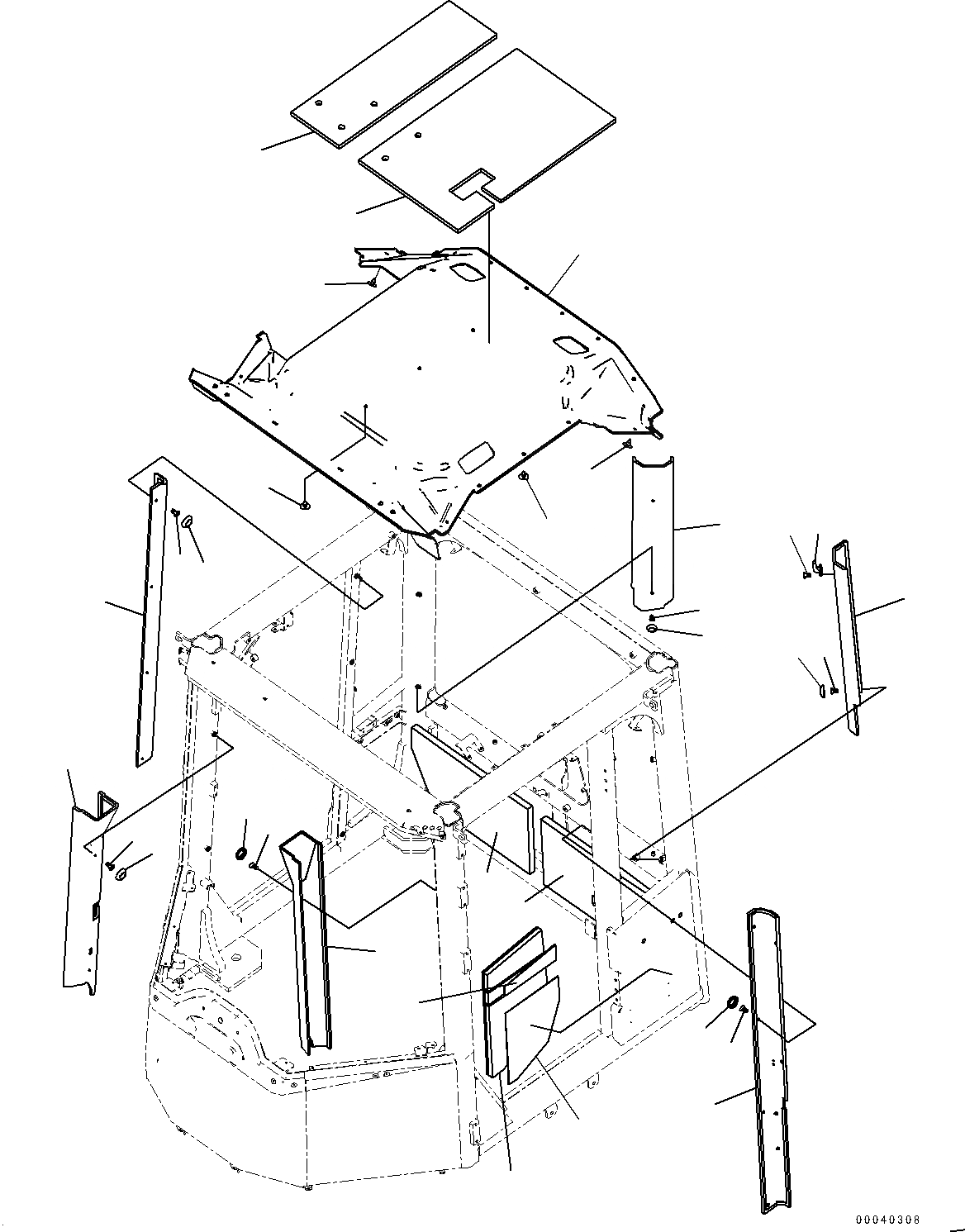 00040308