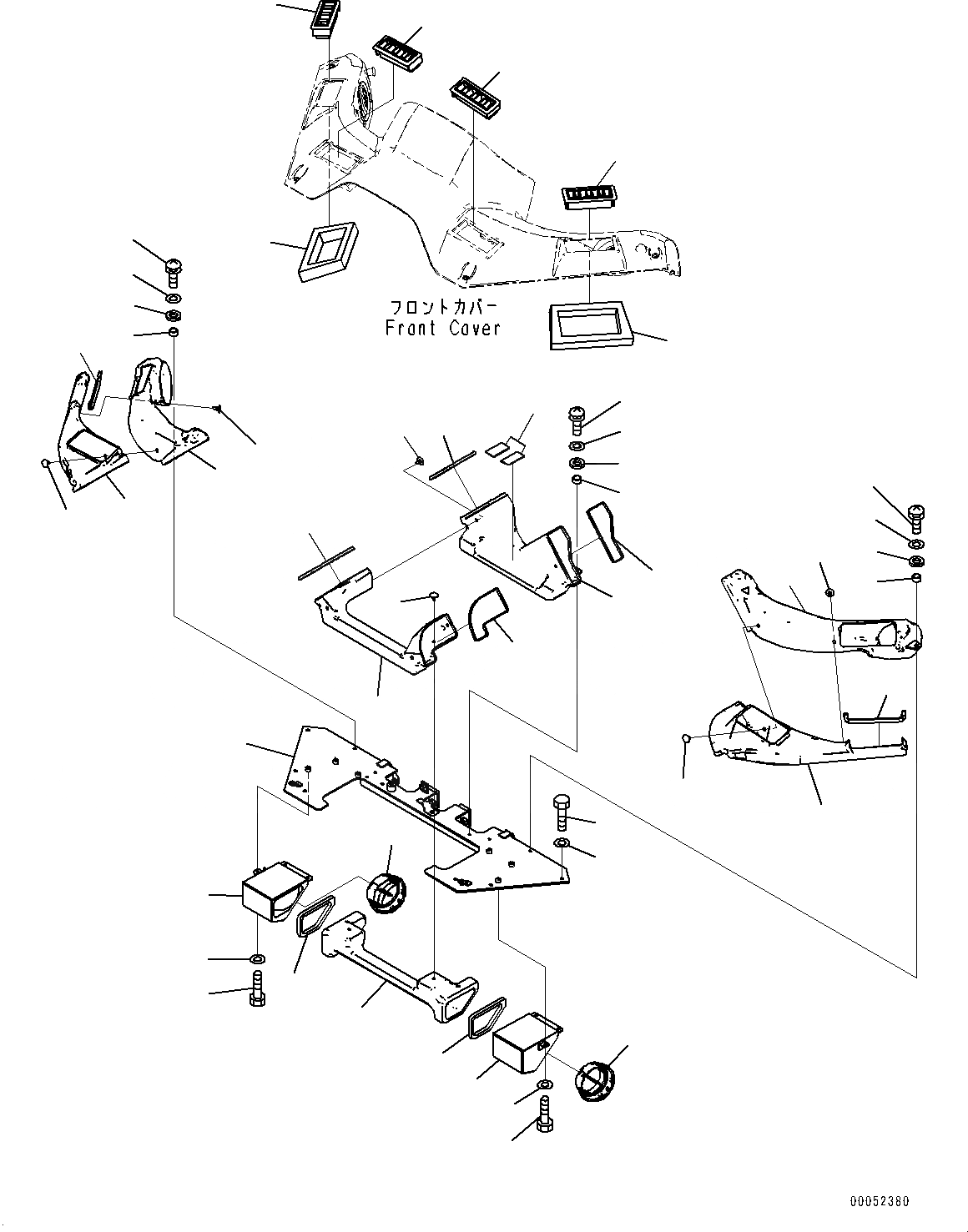 フロントカバー
Front Cover

00052380