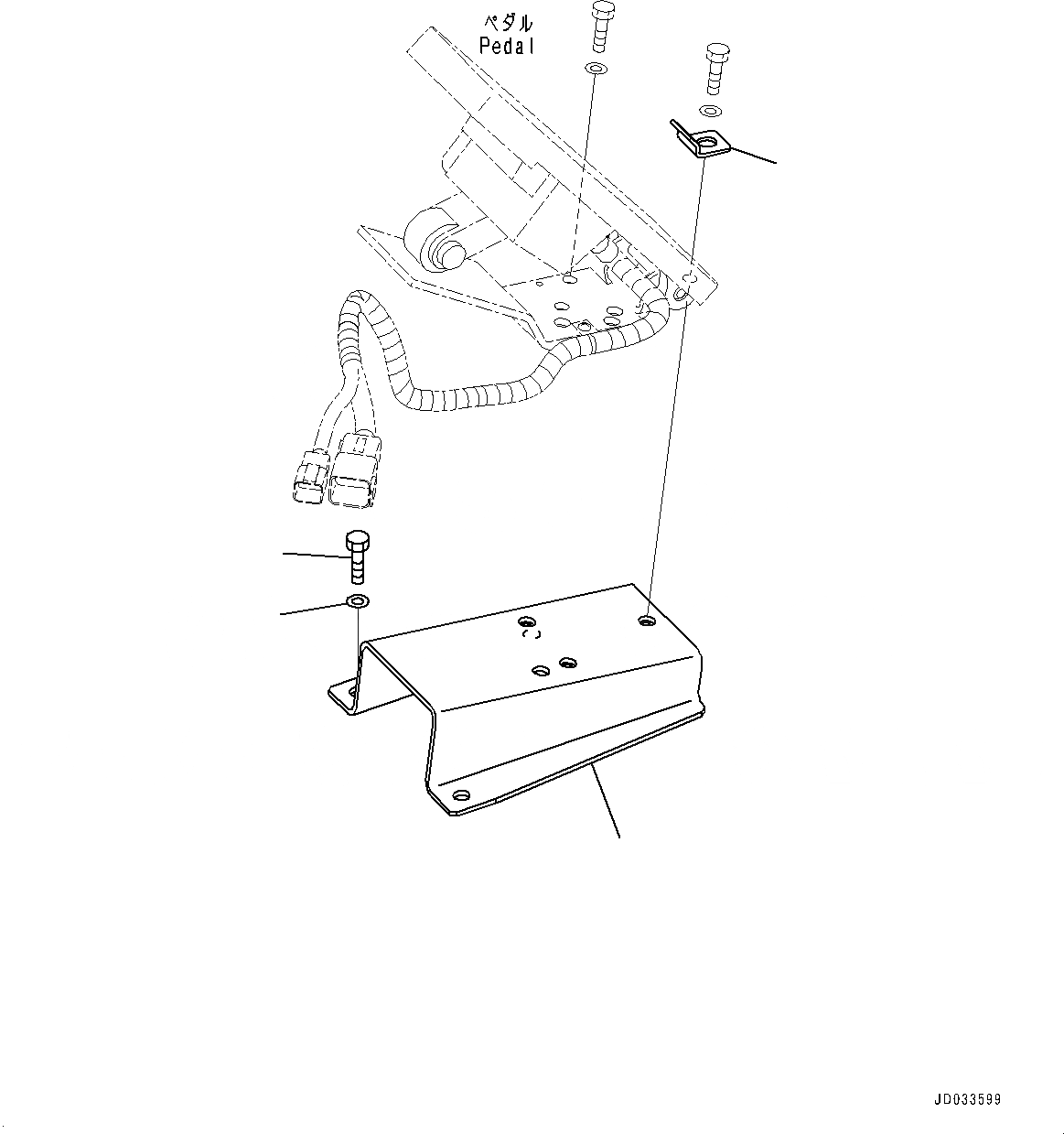 ペダル
Pedal

JD033599