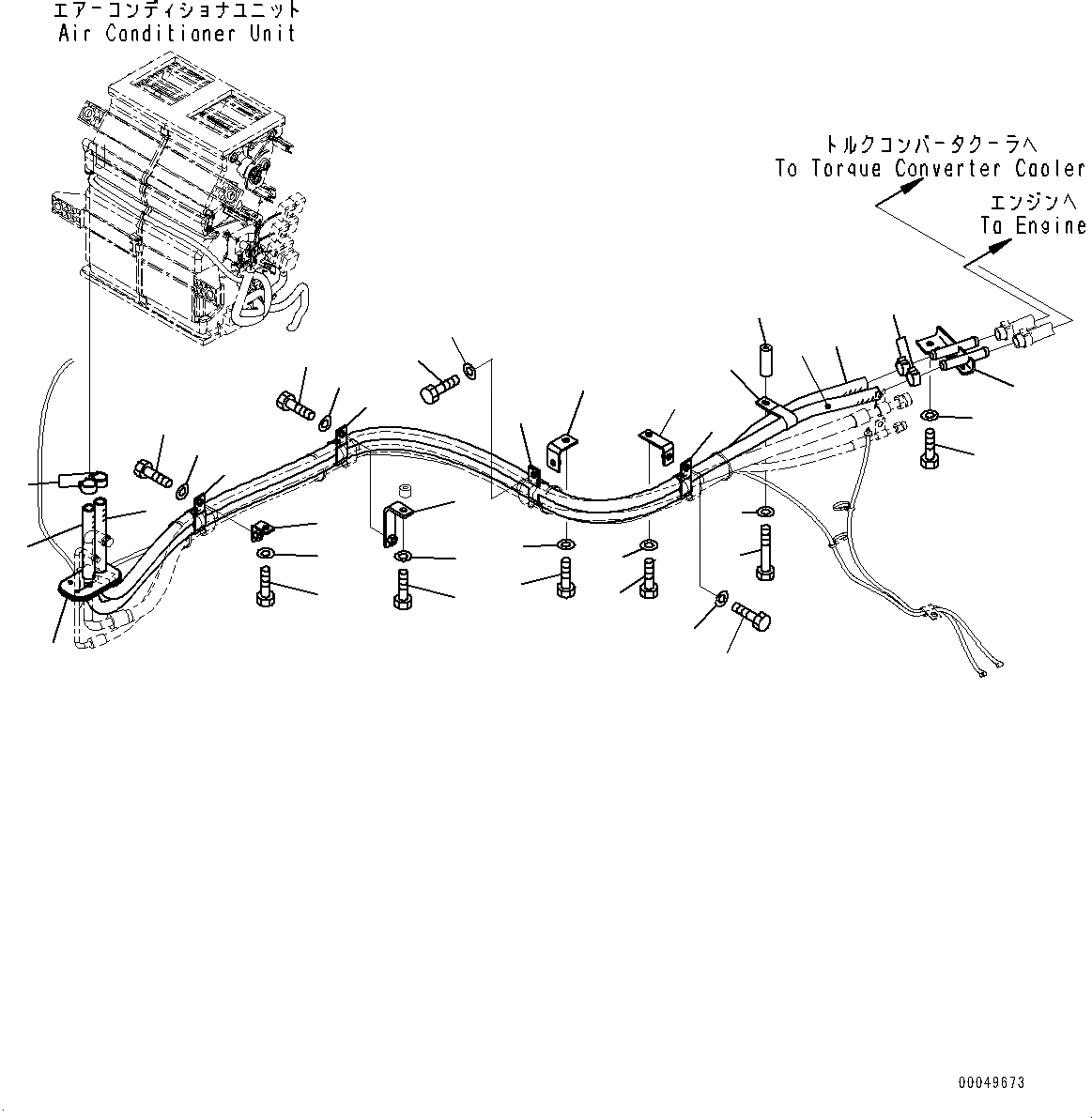 エアーコンディショナユニット
Air Conditioner Unit

トルクコンバータクーラへ
To Torque Converter Cooler

エンジンへ
To Engine

00049673