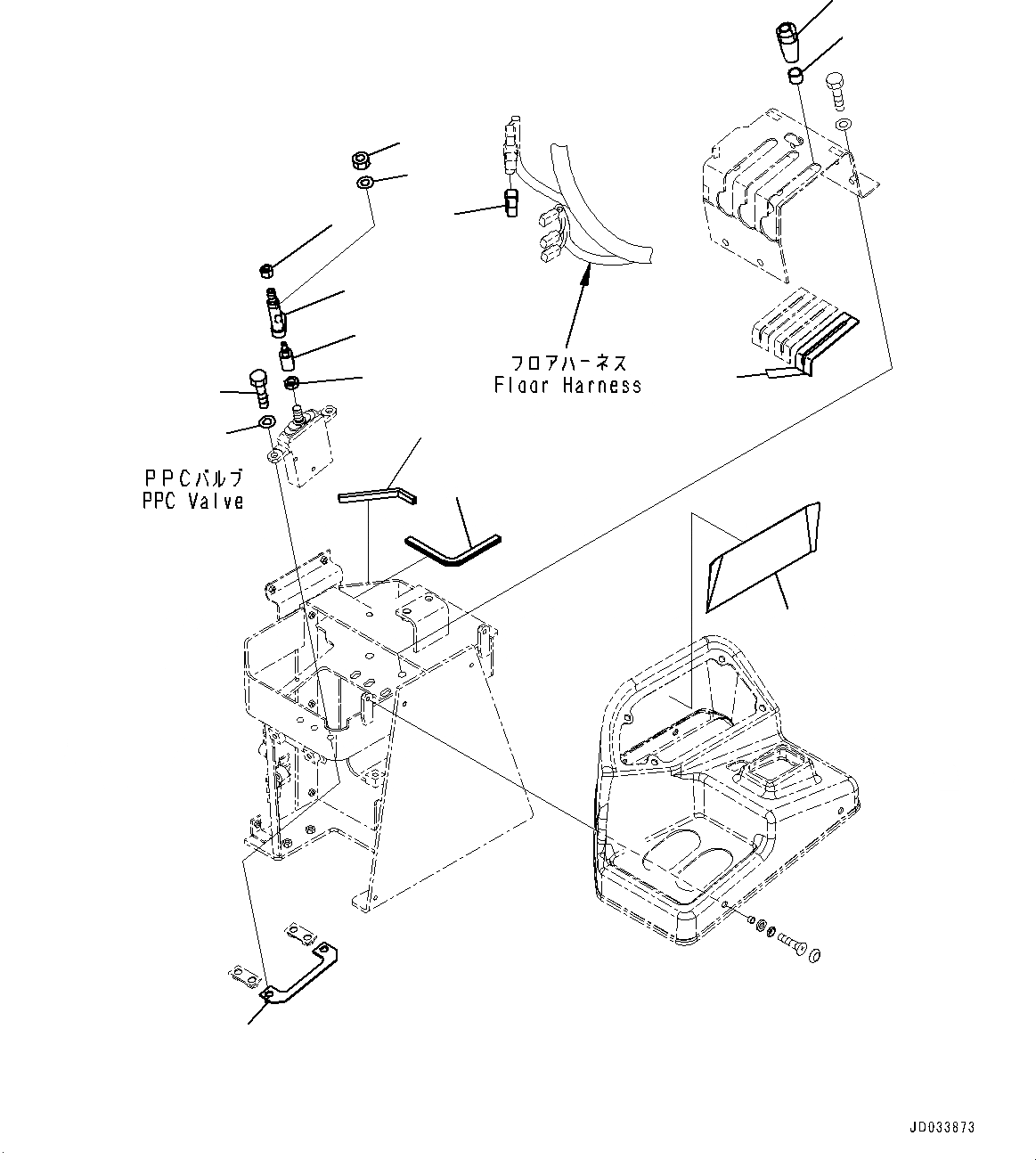 フロアハーネス
Floor Harness

PPCバルブ
PPC Valve

JD033873