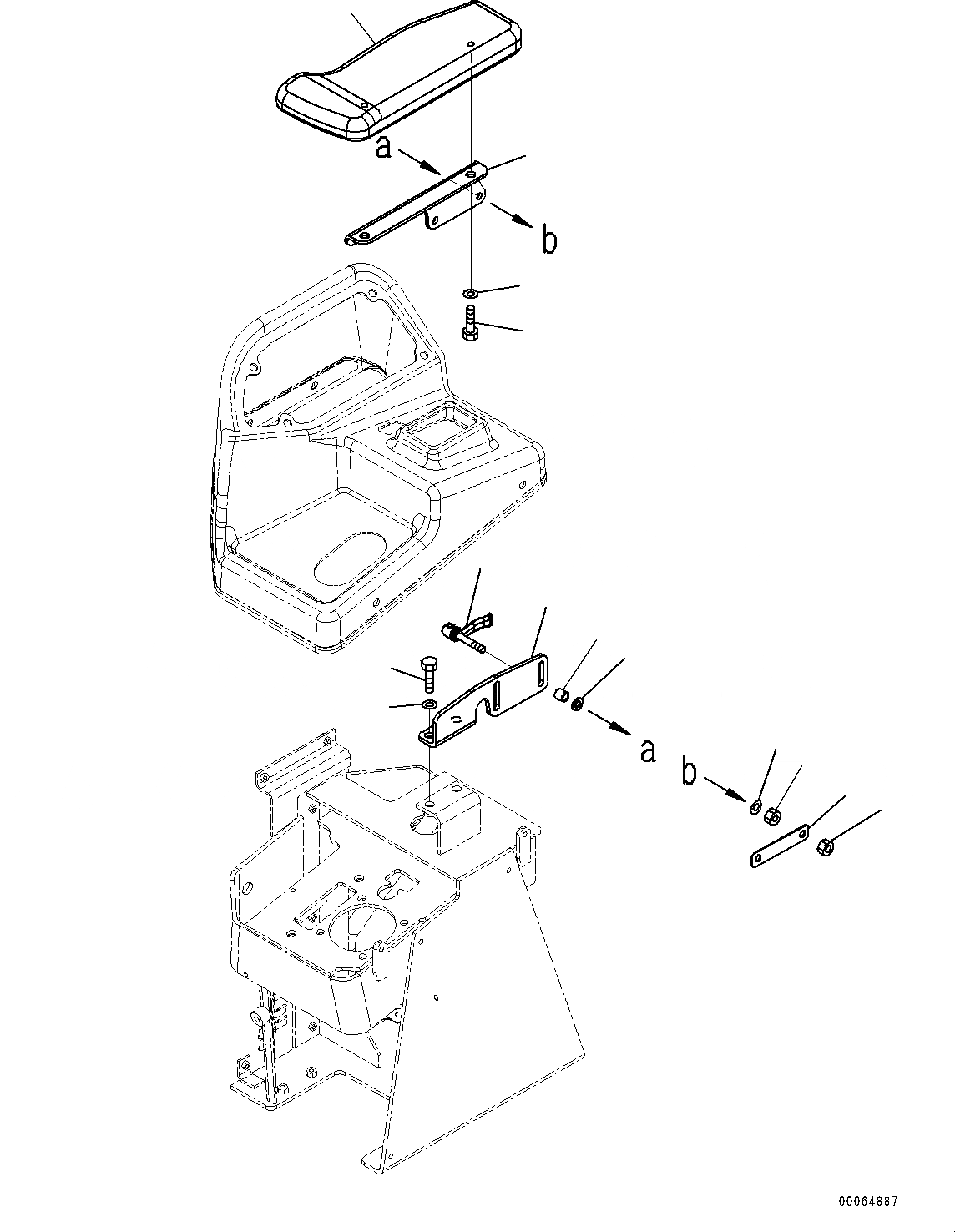 a

b

a

b

00064887