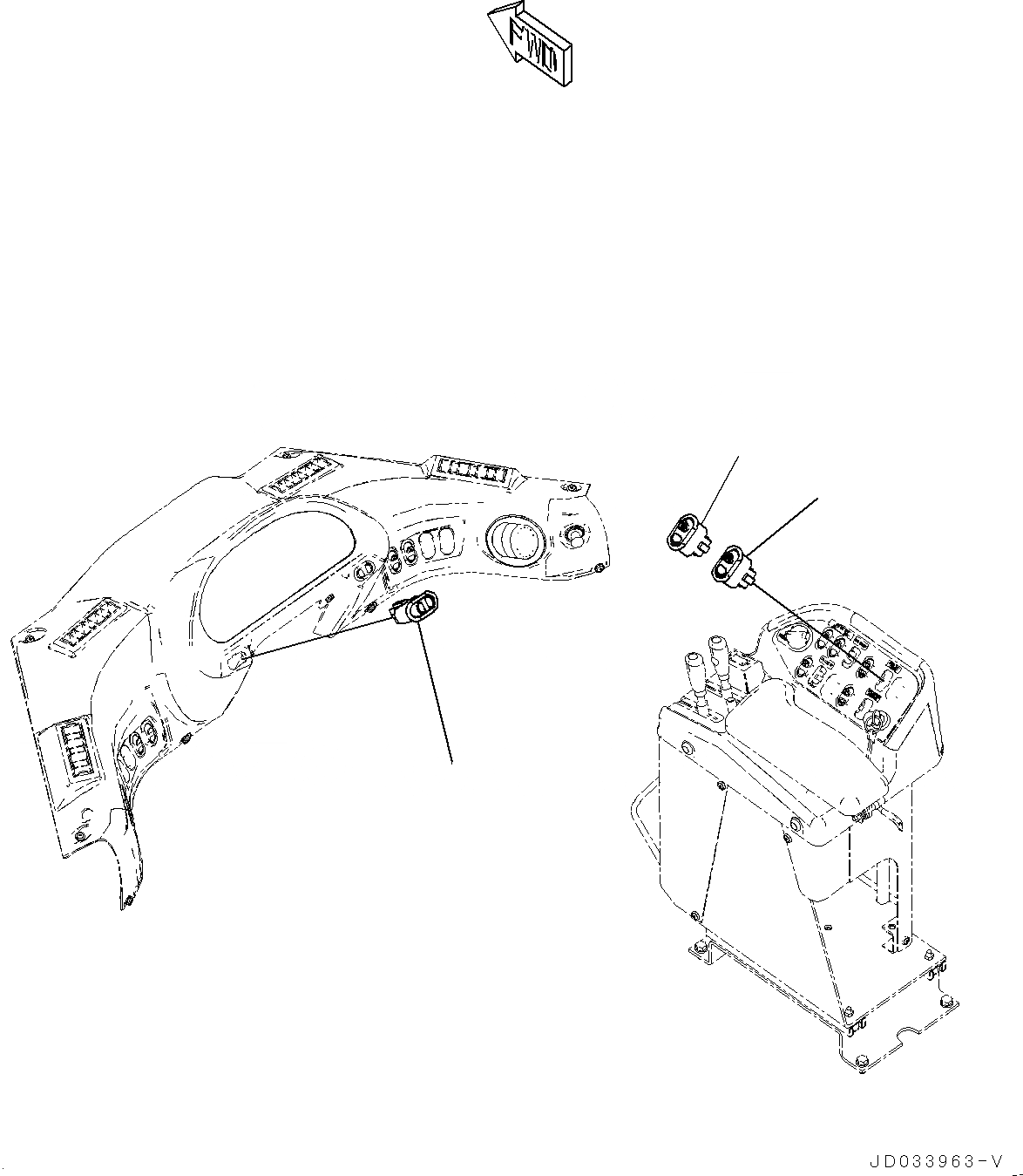 FWD

JD033963-V