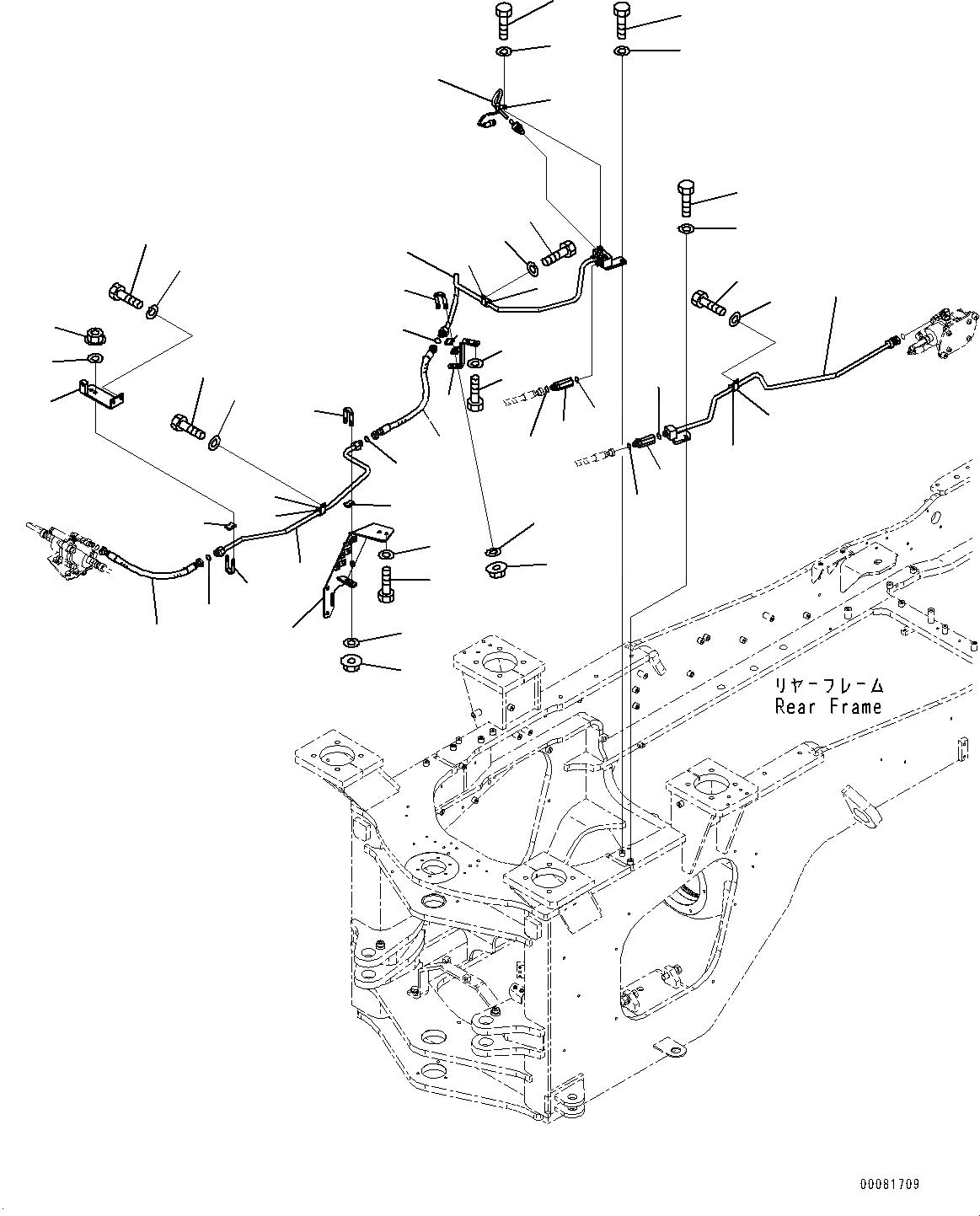 リヤーフレーム
Rear Frame

00081709