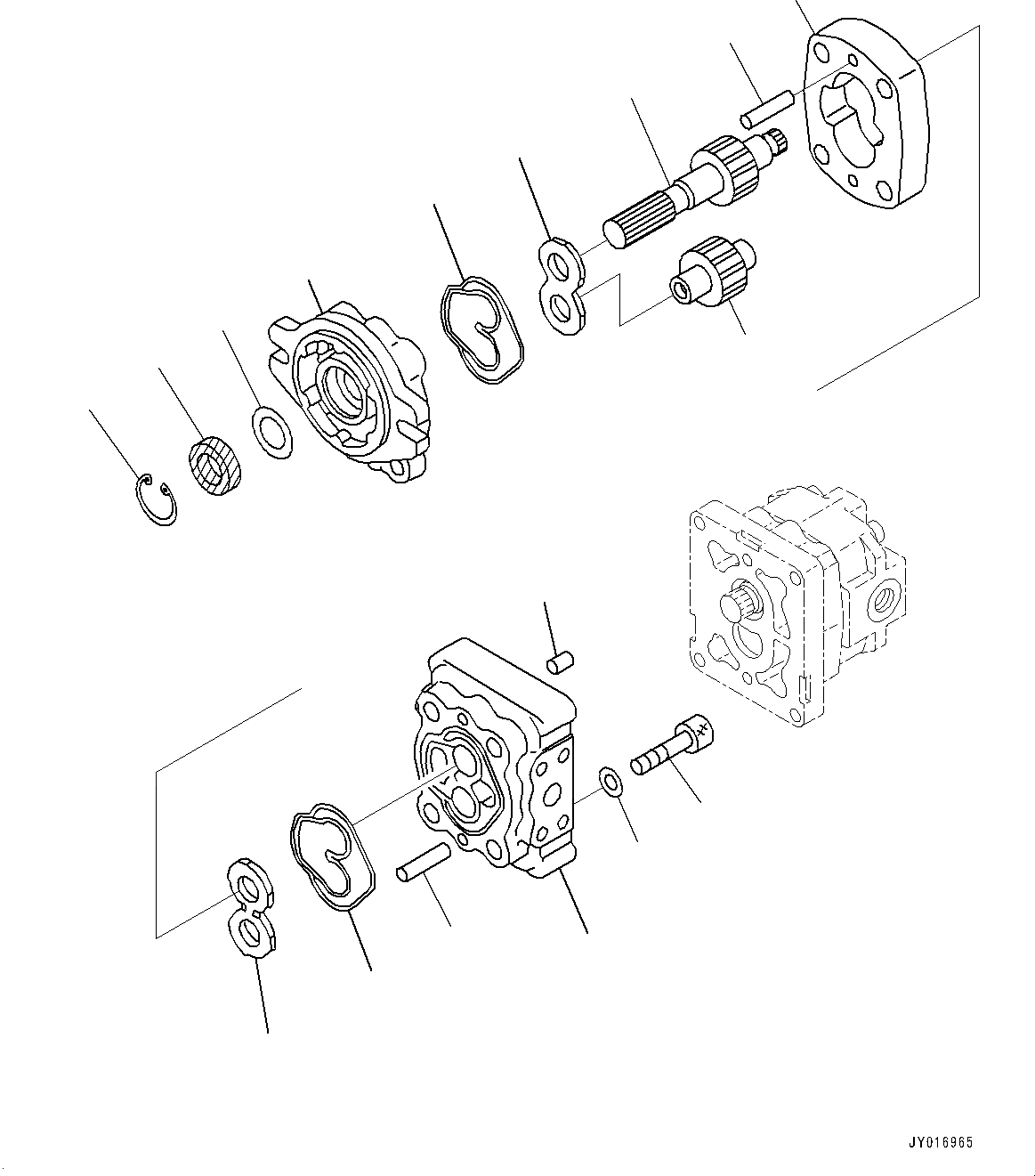 JY016965