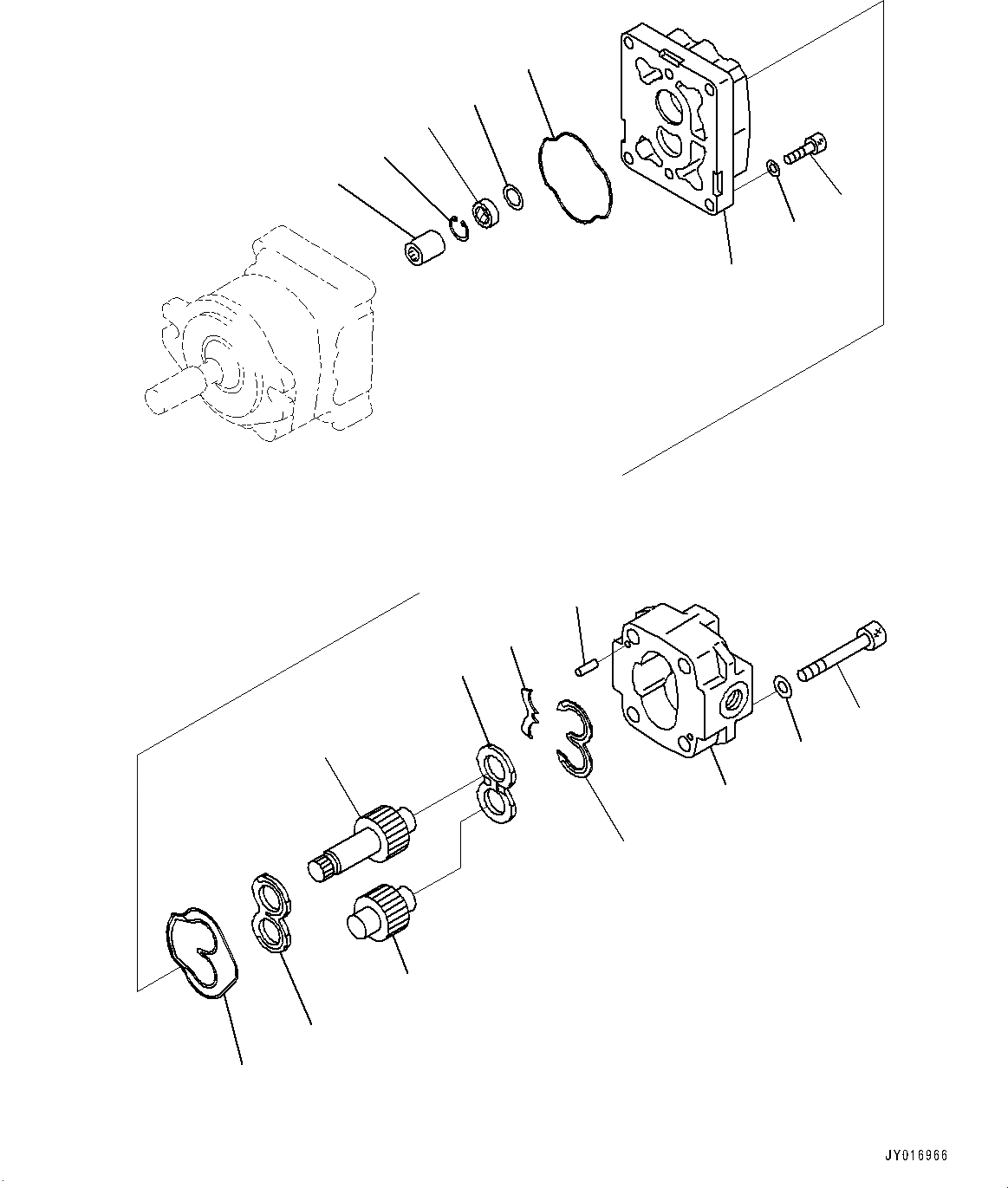 JY016966