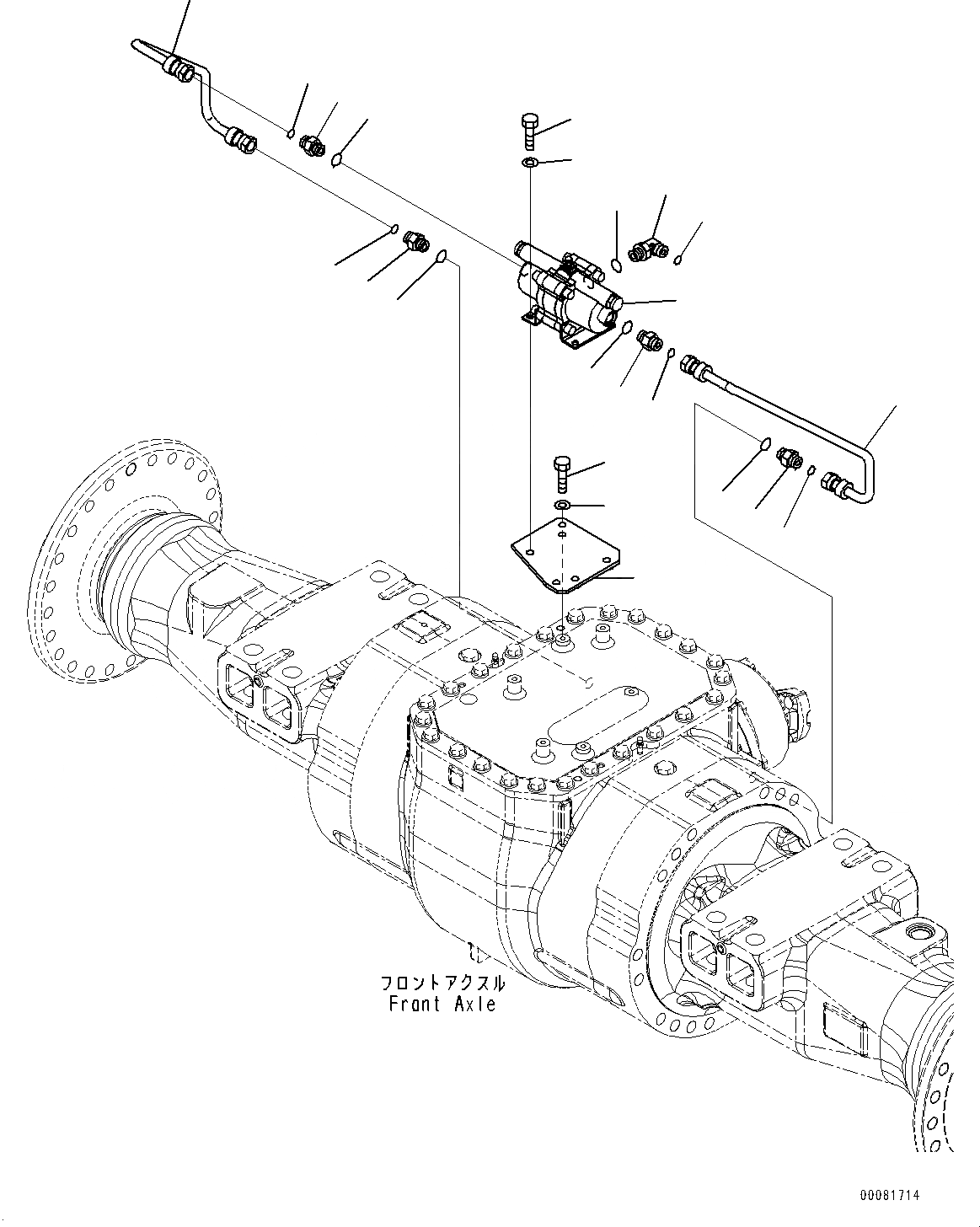 フロントアクスル
Front Axle

00081714