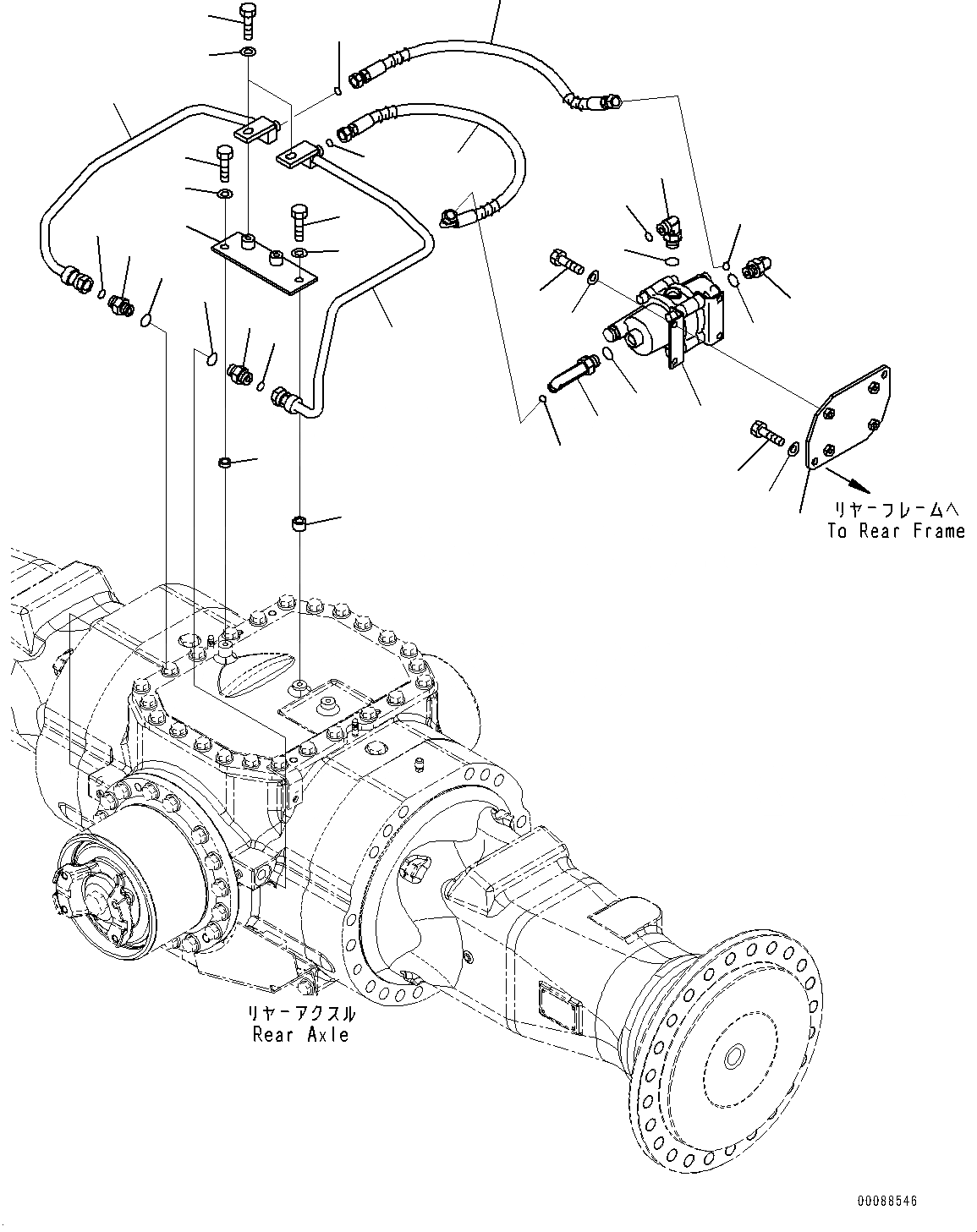 リヤーフレームへ
To Rear Frame

リヤーアクスル
Rear Axle

00088546