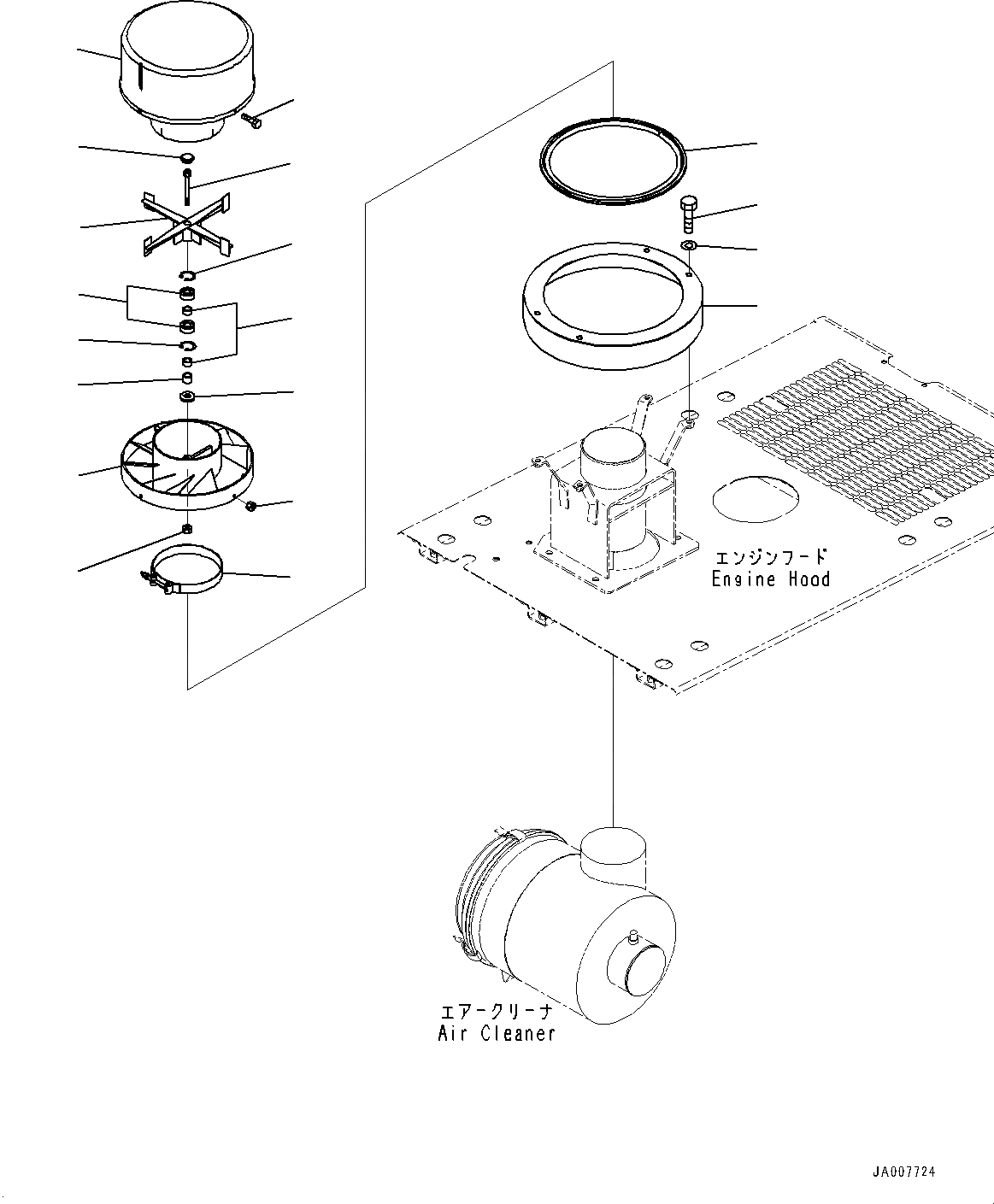 エンジンフード
Engine Hood

エアークリーナ
Air Cleaner

JA007724