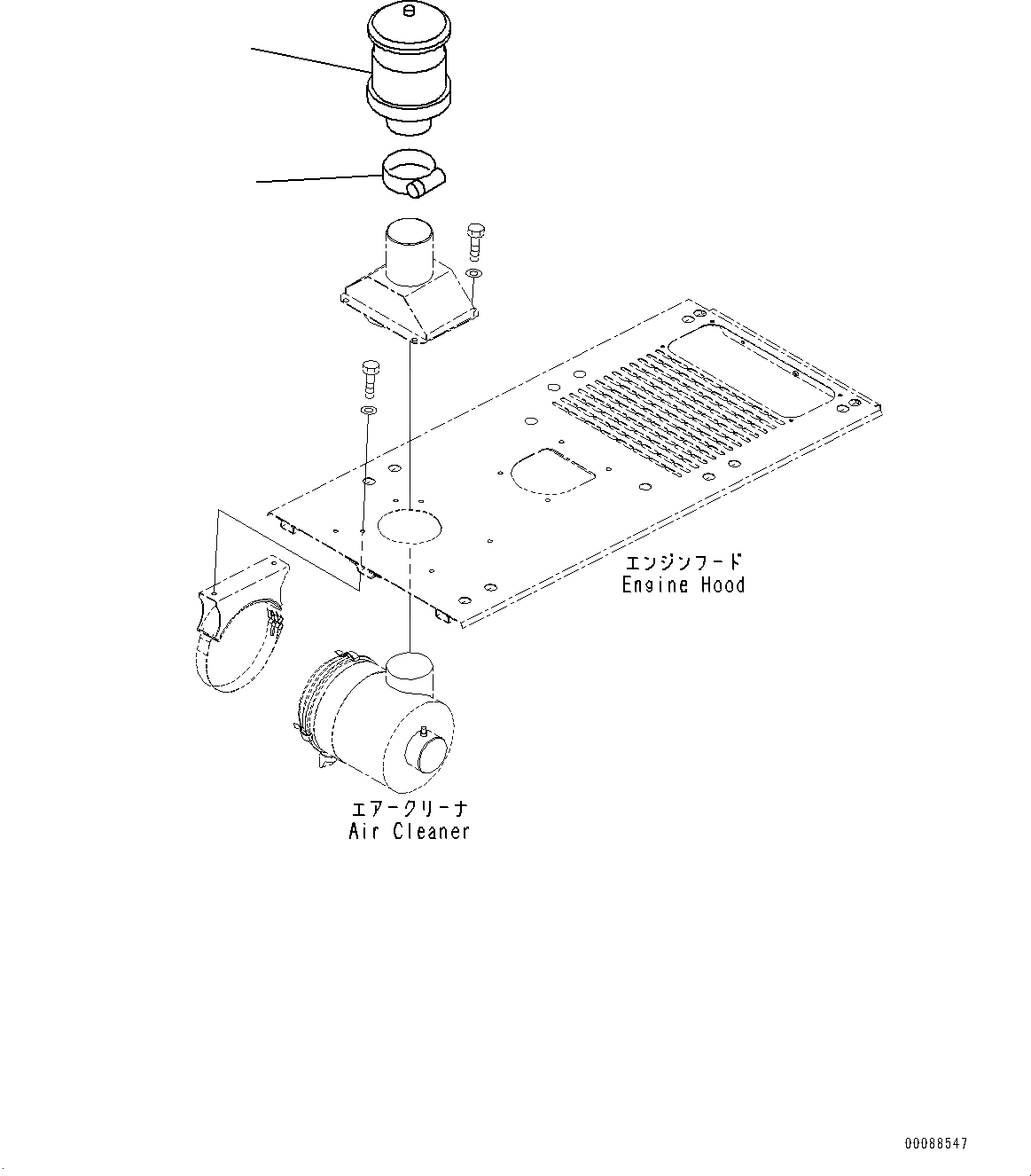 エンジンフード
Engine Hood

エアークリーナ
Air Cleaner

00088547