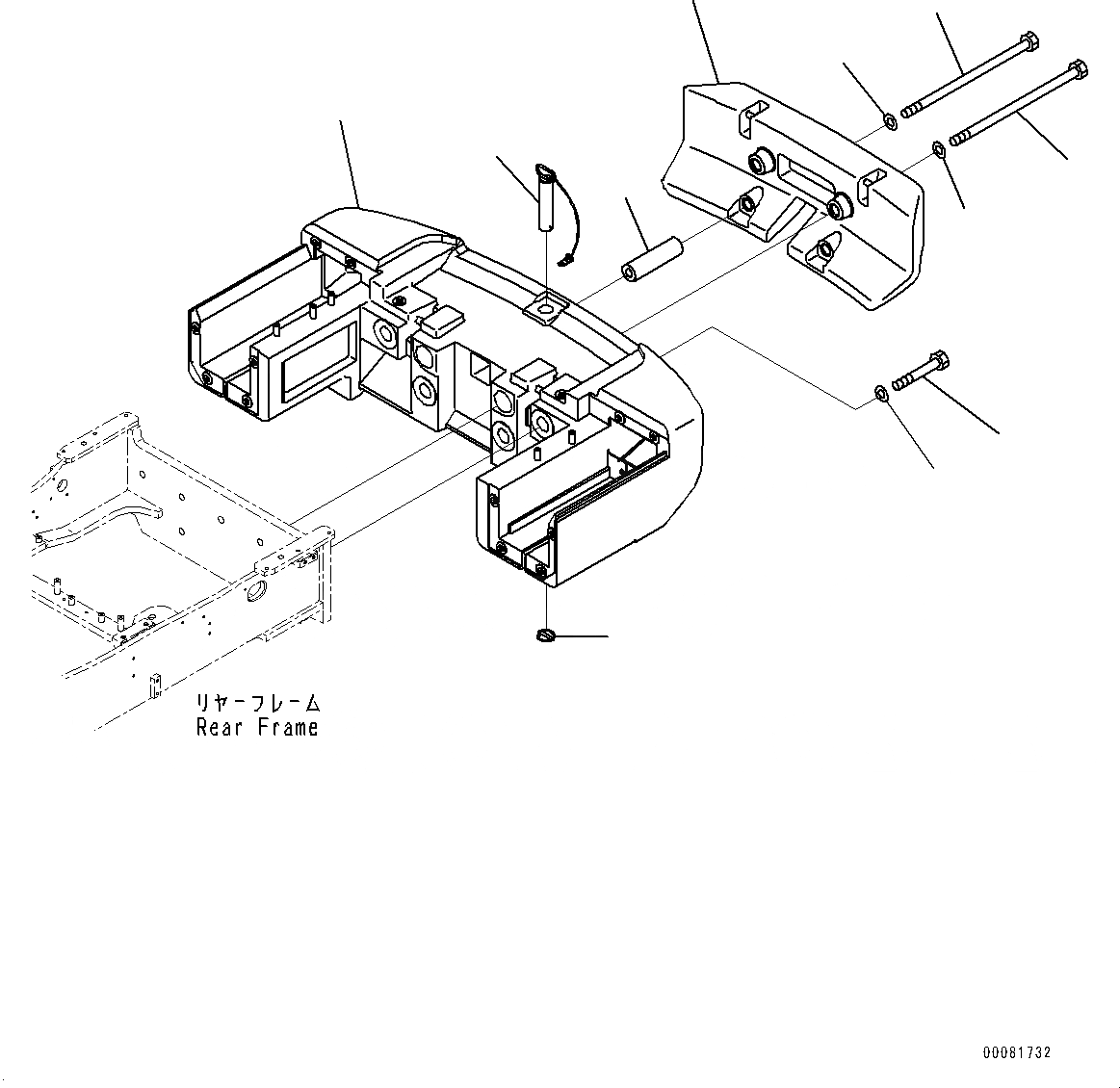 リヤーフレーム
Rear Frame

00081732