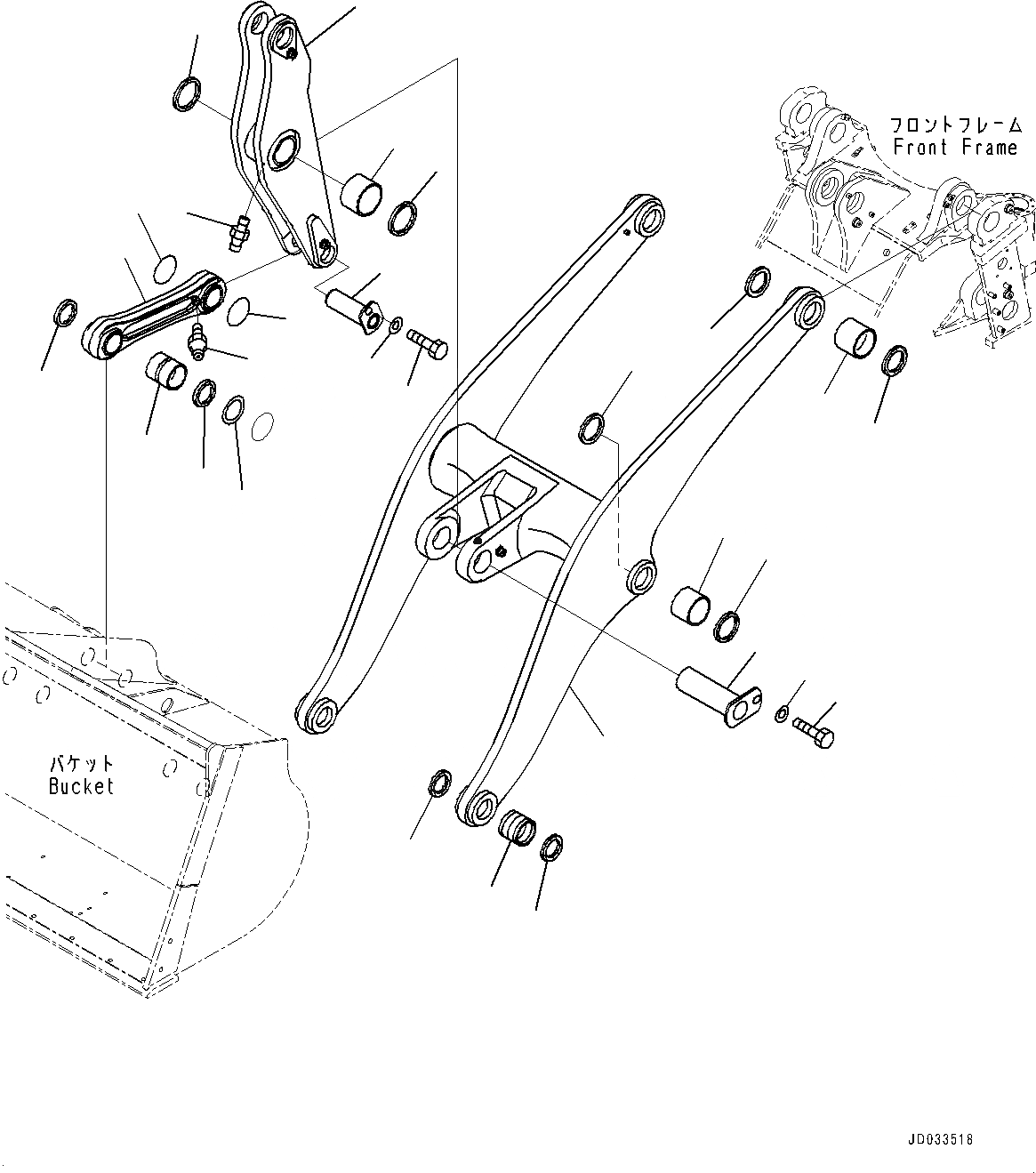 フロントフレーム
Front Frame

バケット
Bucket

JD033518