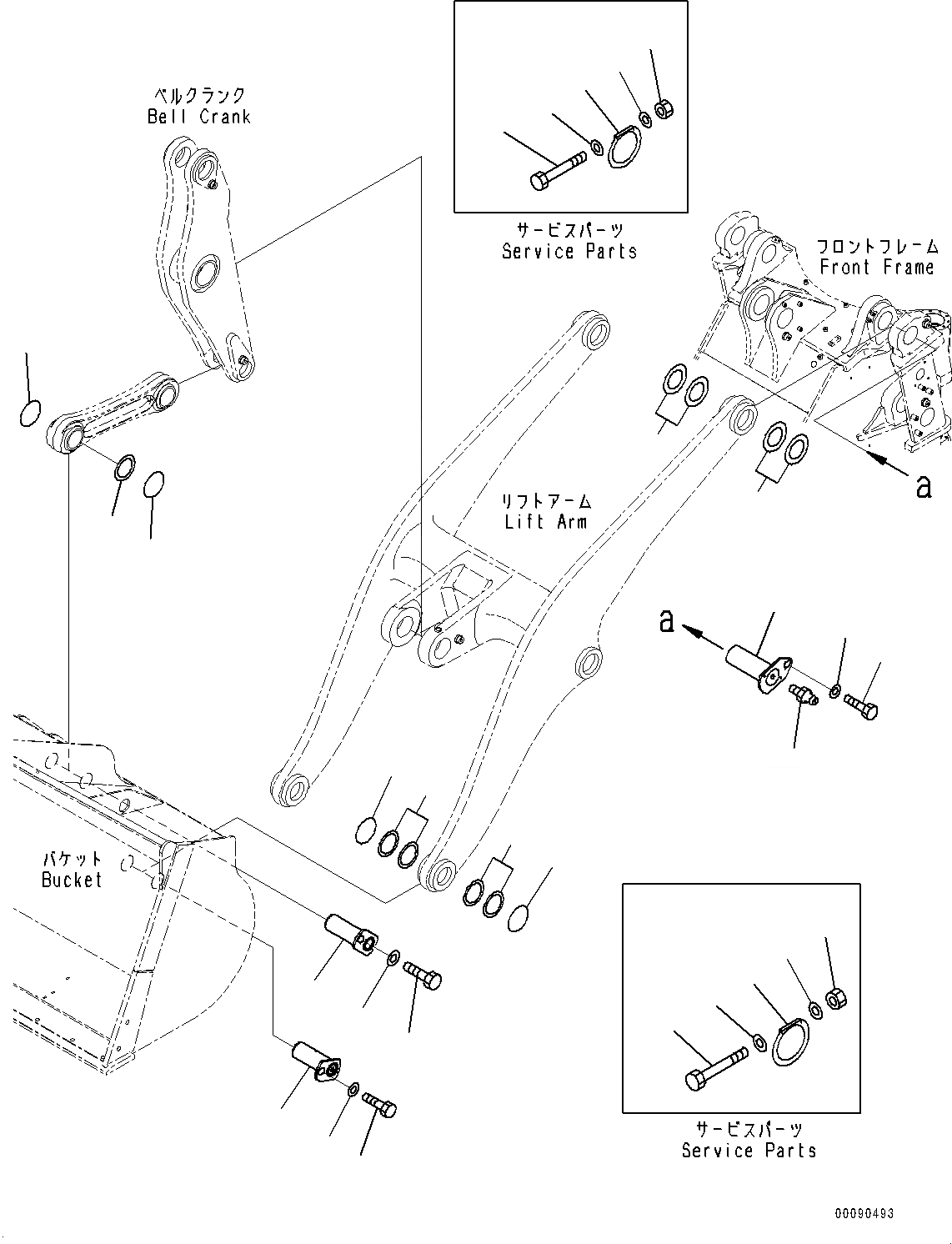 ベルクランク
Bell Crank

サービスパーツ
Service Parts

フロントフレーム
Front Frame

a

リフトアーム
Lift Arm

a

バケット
Bucket

サービスパーツ
Service Parts

00090493