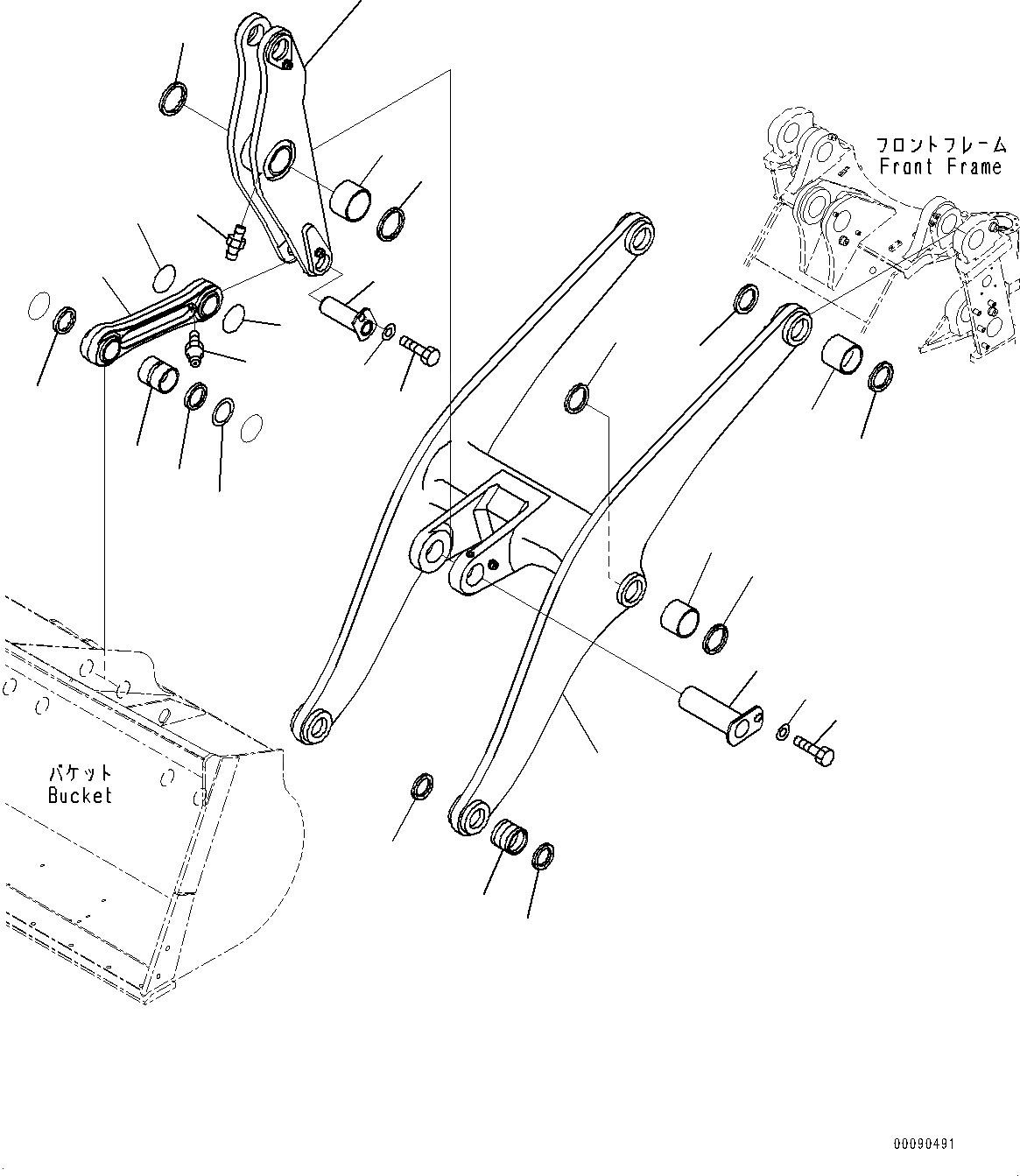 フロントフレーム
Front Frame

バケット
Bucket

00090491