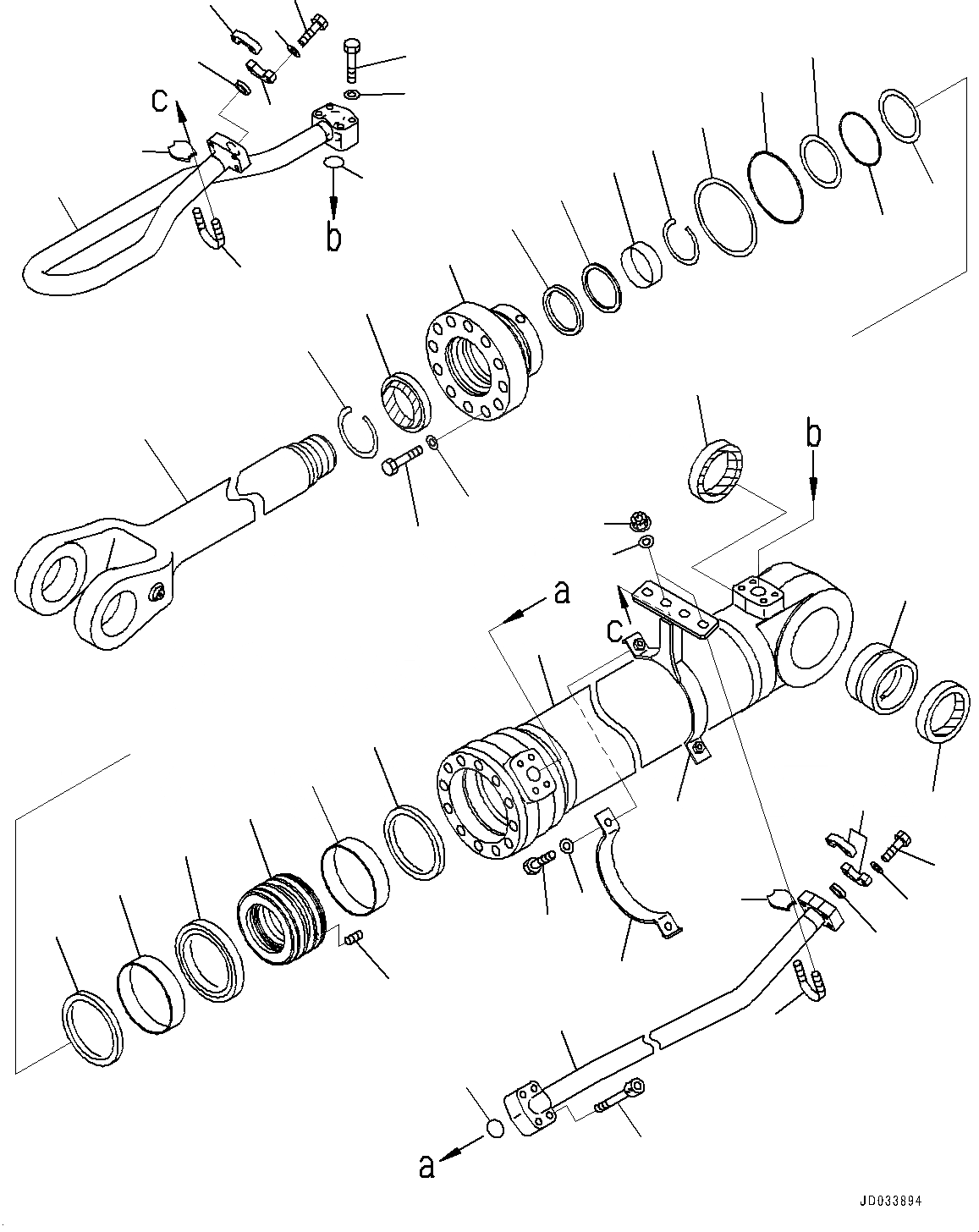 c
b
b
a
c
a
JD033894