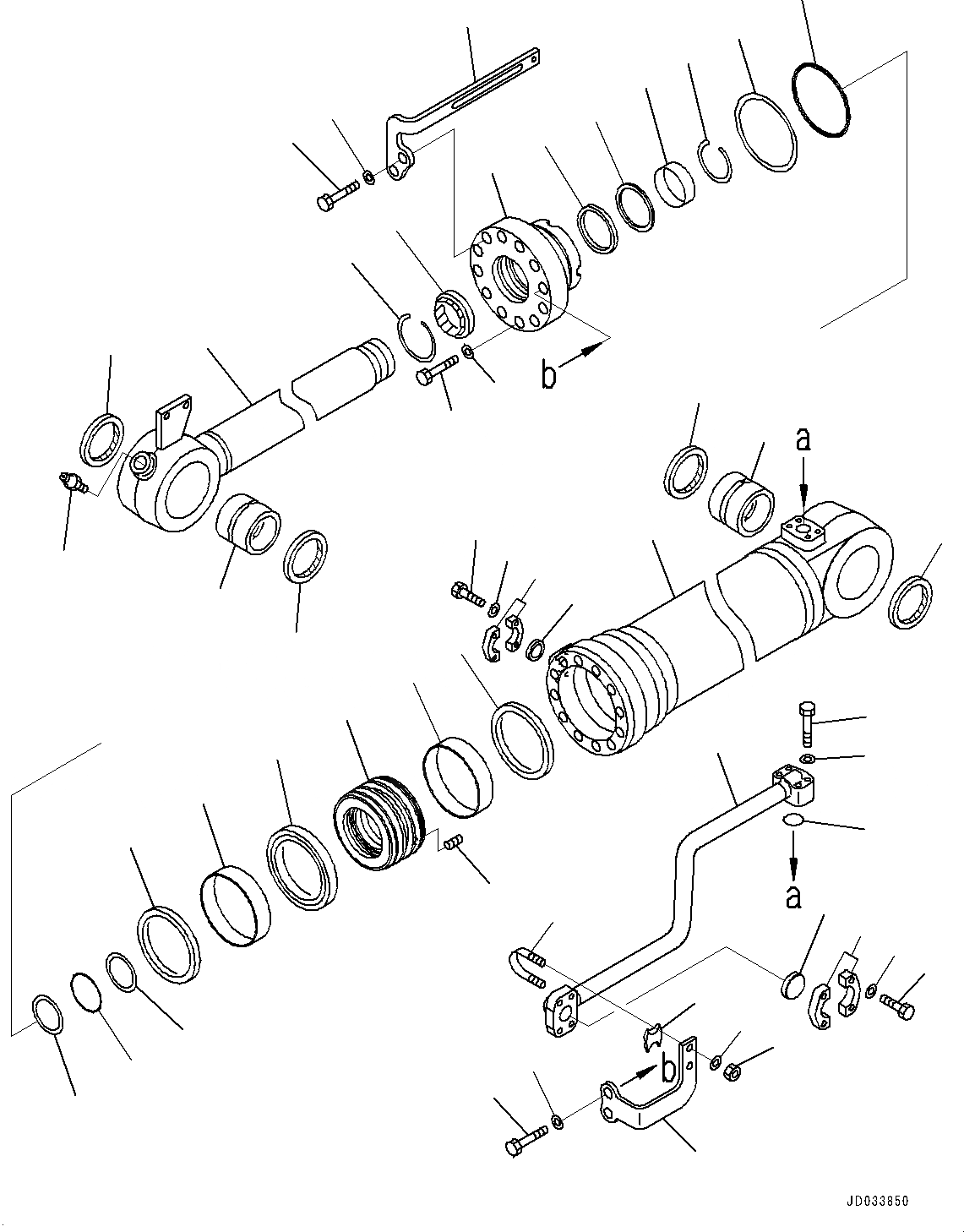 b

a

a

b

JD033850