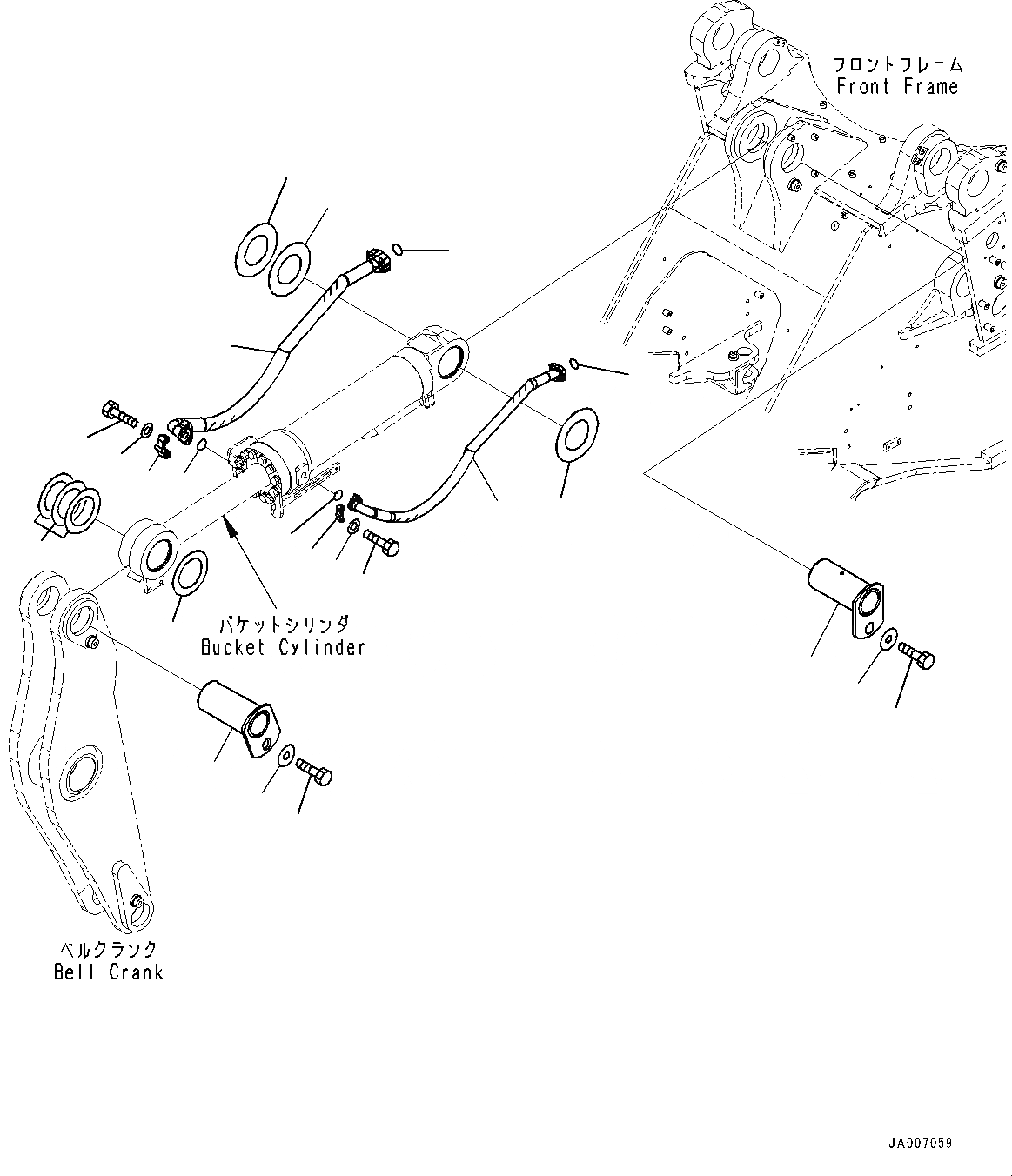 フロントフレーム
Front Frame

バケットシリンダ
Bucket Cylinder

ベルクランク
Bell Crank

JA007059