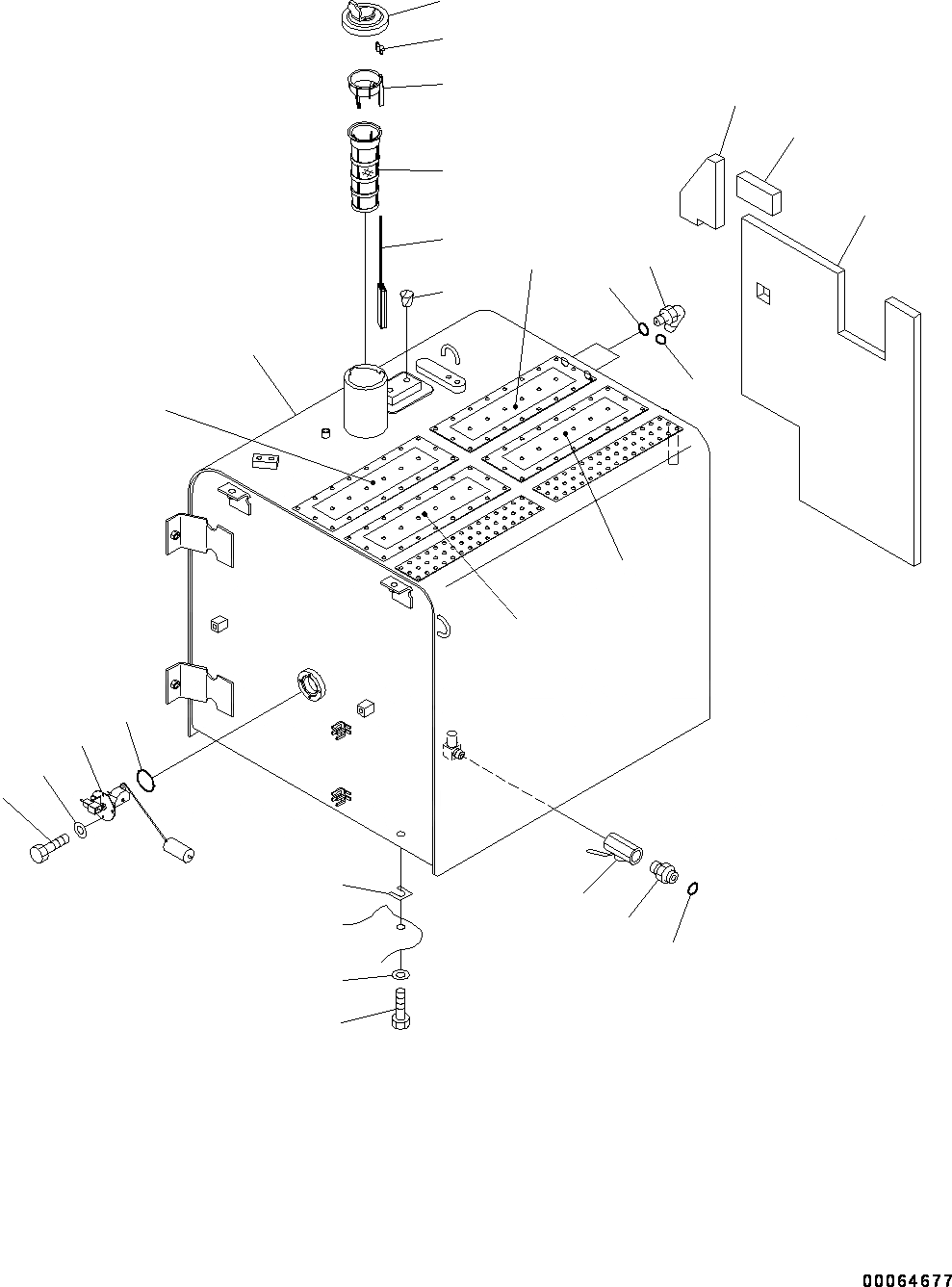 00064677