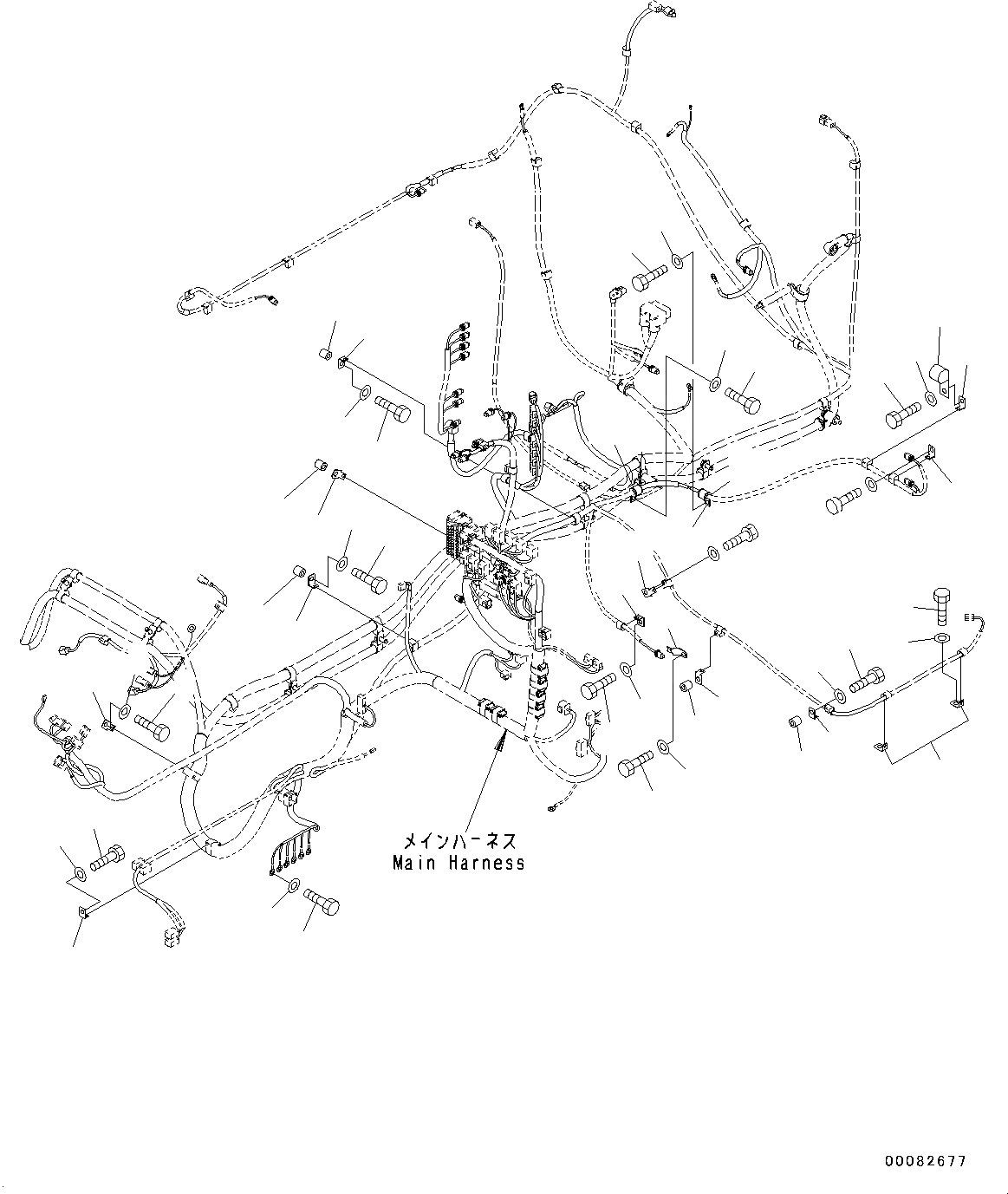 メインハーネス
Main Harness

00082677