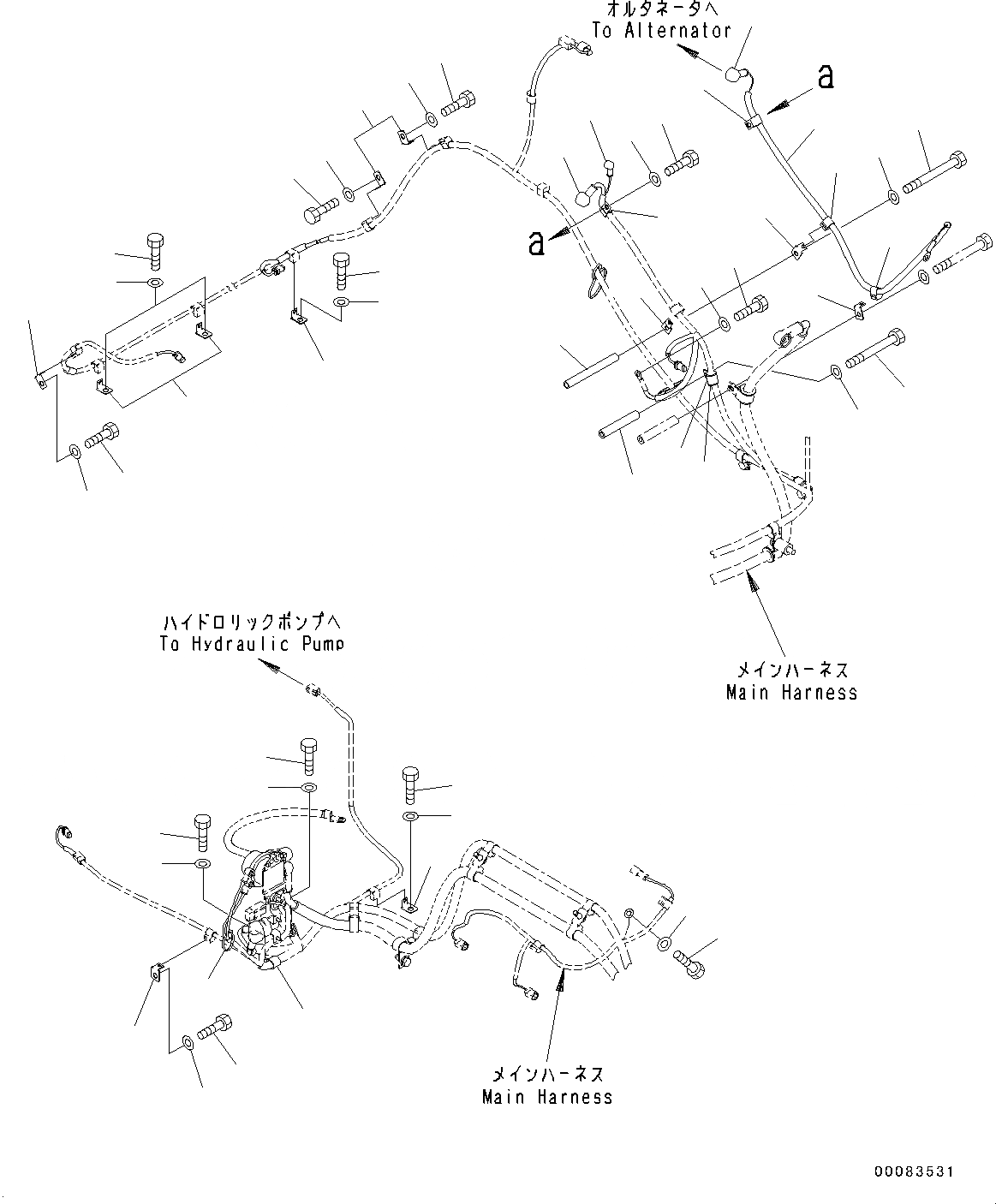 オルタネータへ
To Alternator

a

a

メインハーネス
Main Harness

ハイドロリックポンプへ
To Hydraulic Pump

メインハーネス
Main Harness

00083531