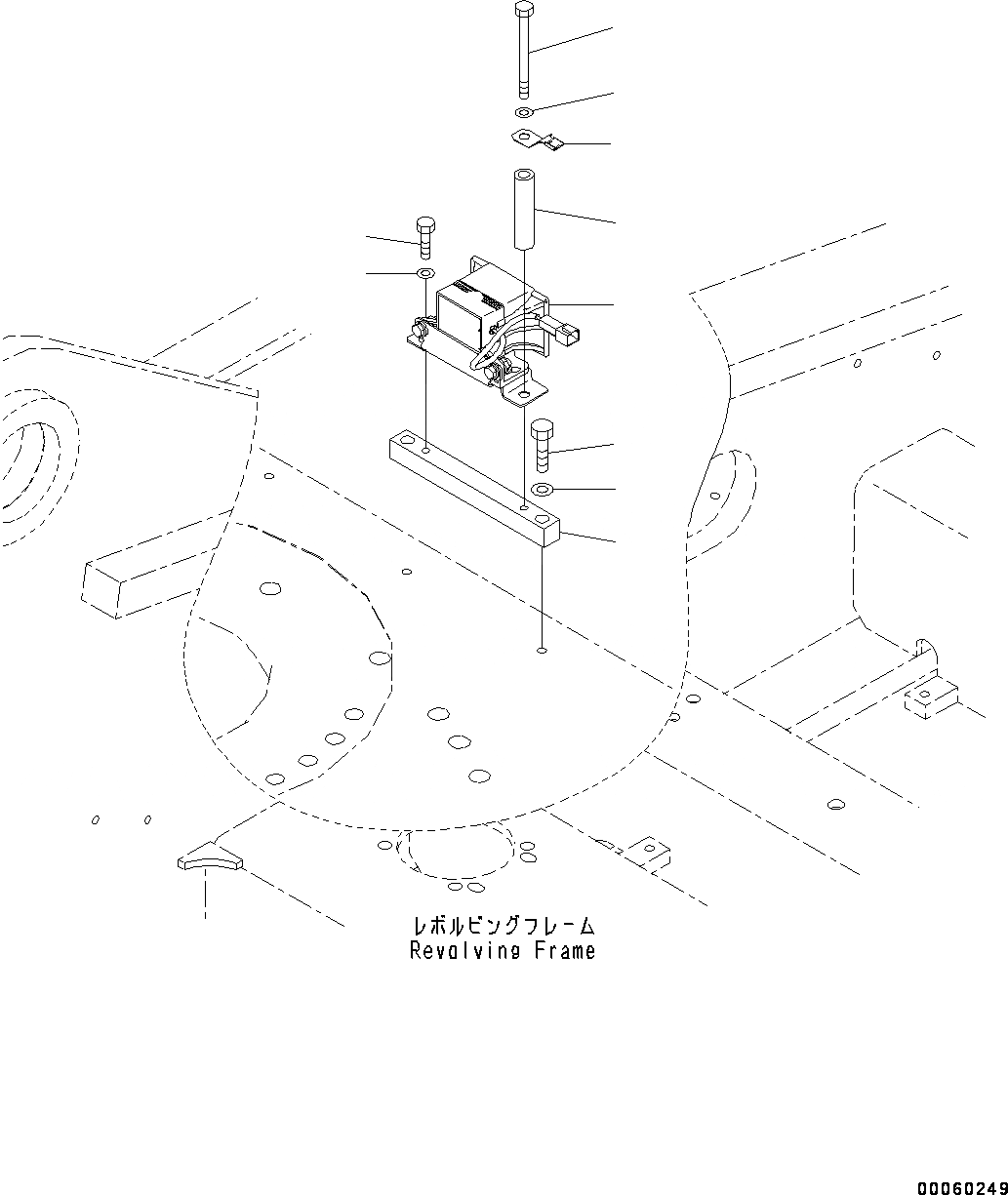 レボルビングフレーム
Revolving Frame

00060249