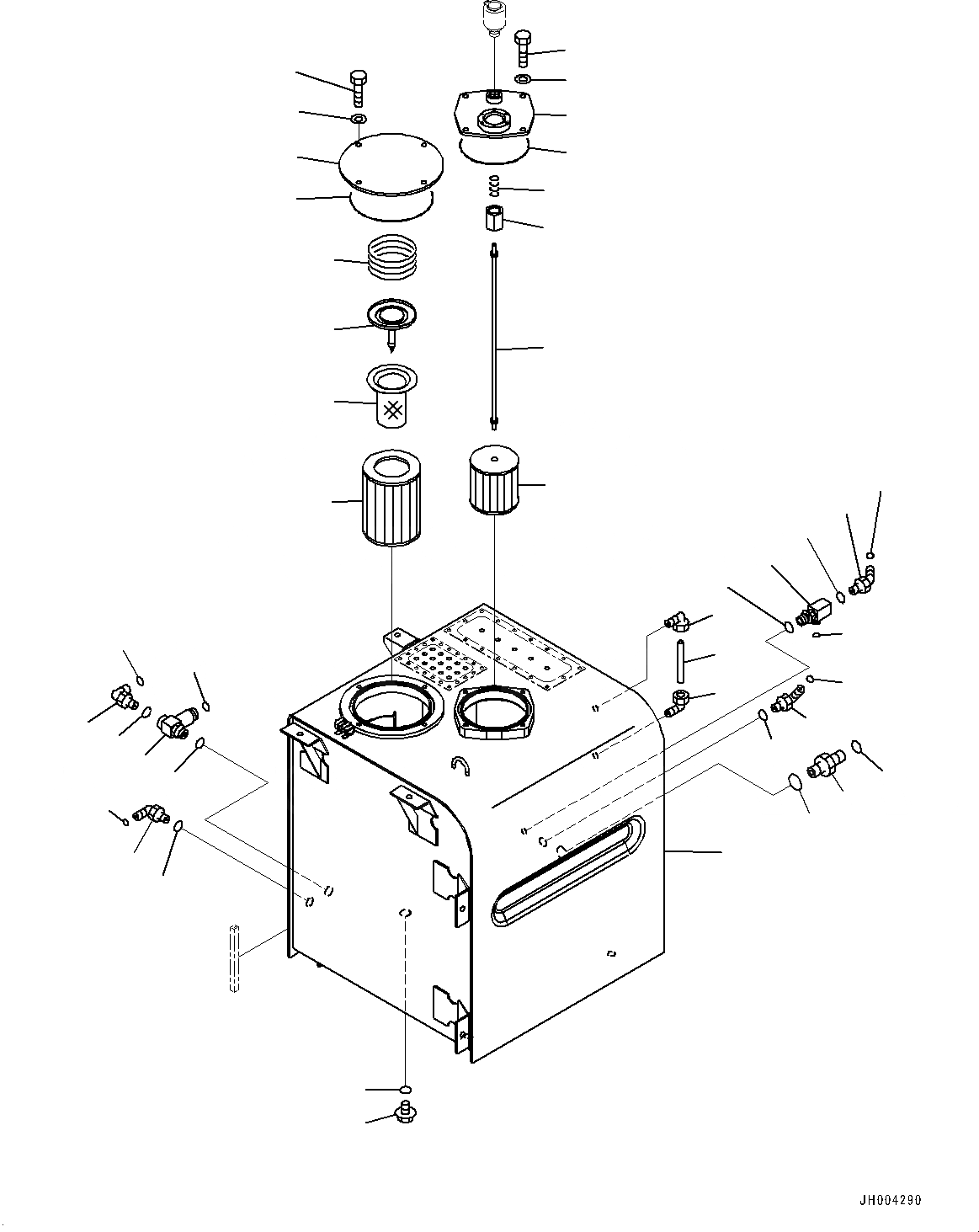 JH004290