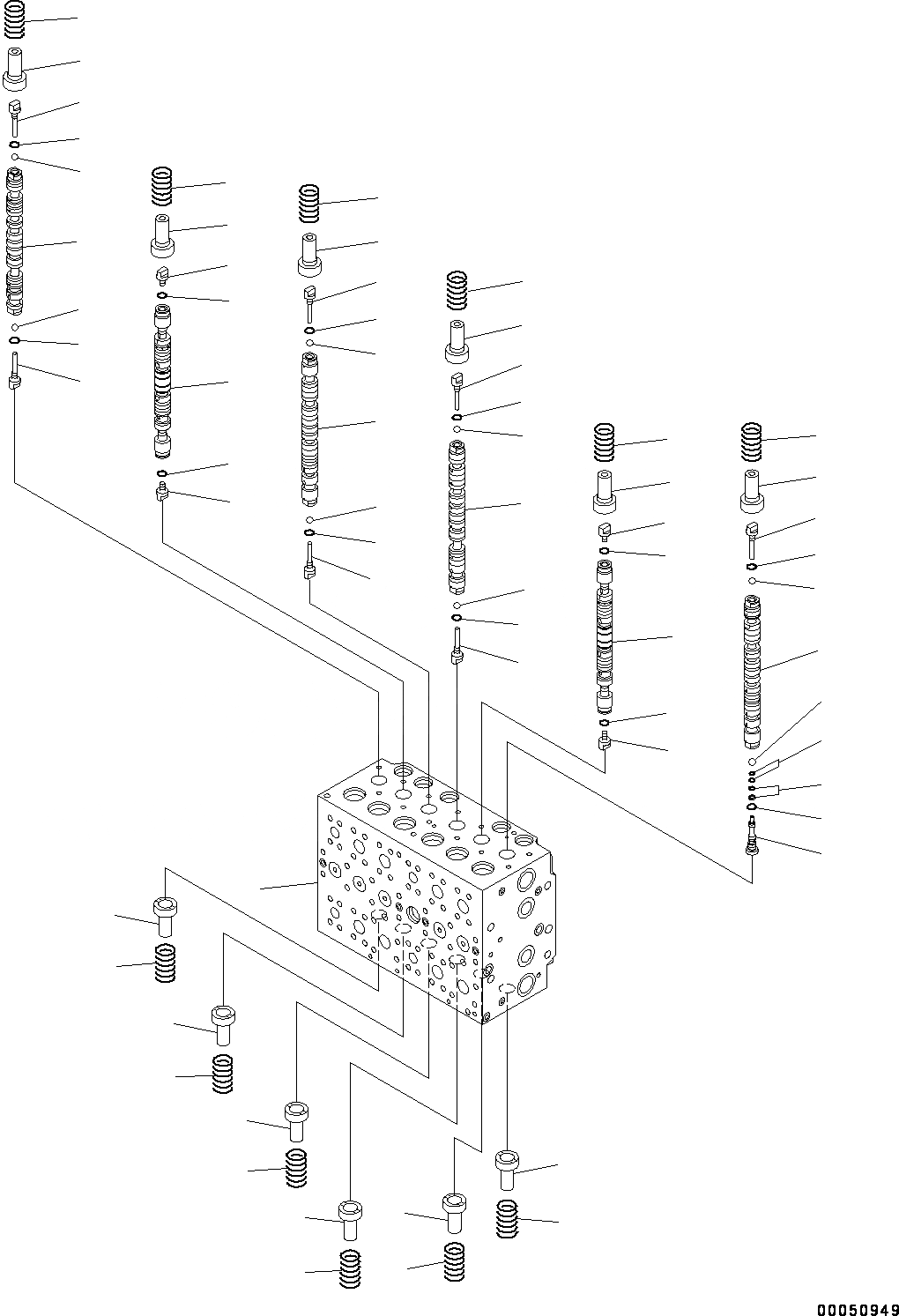 00050949