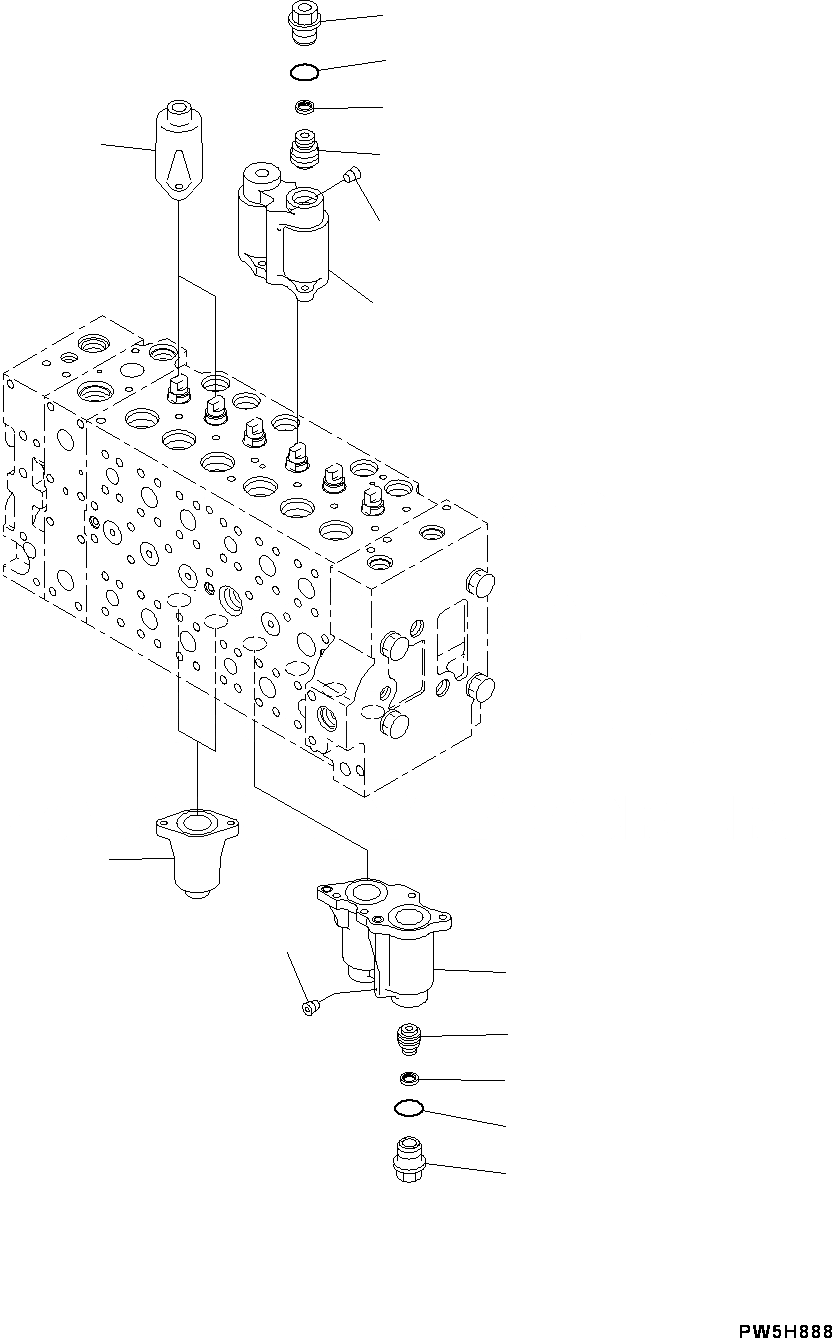 PW5H888