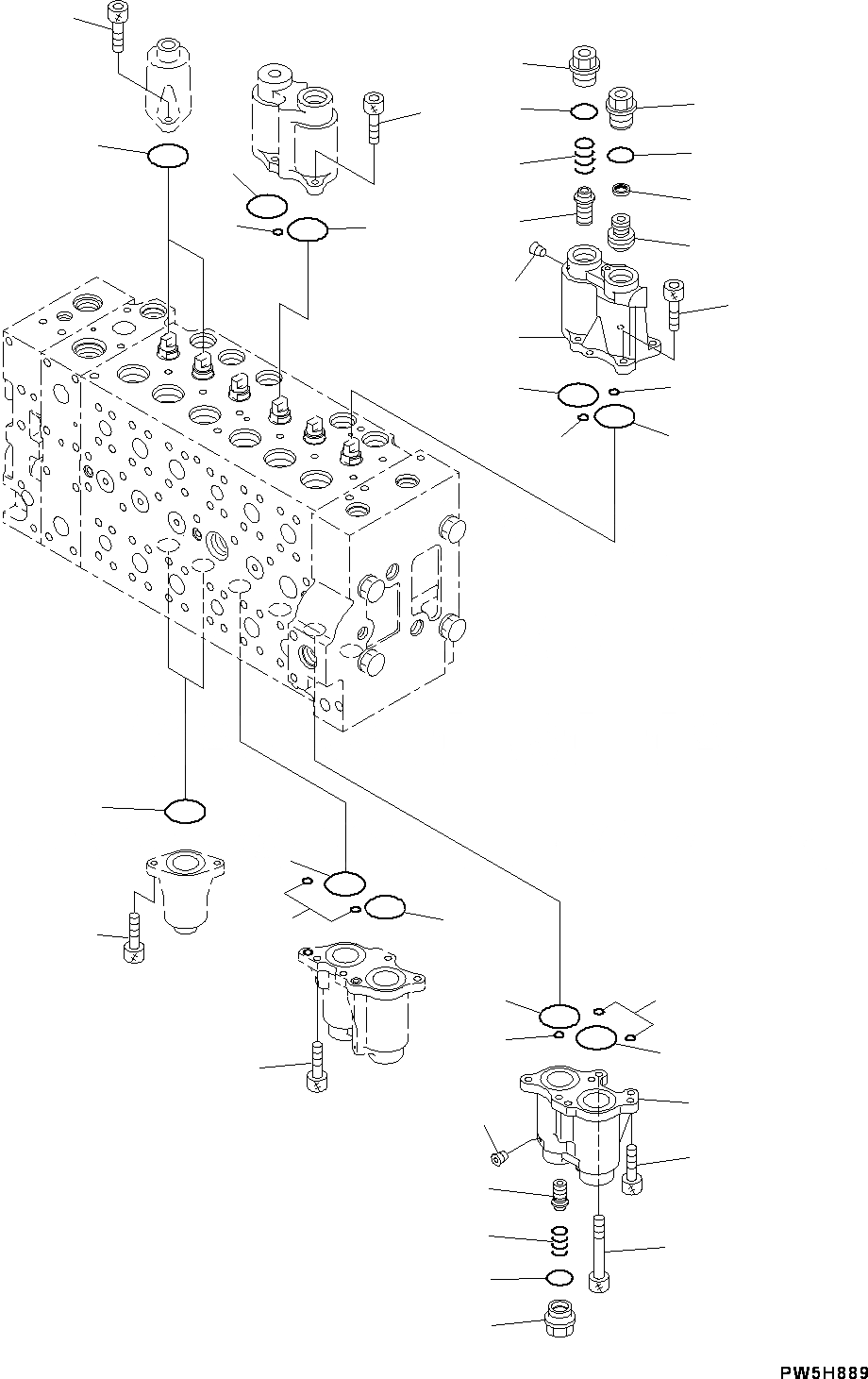 PW5H889