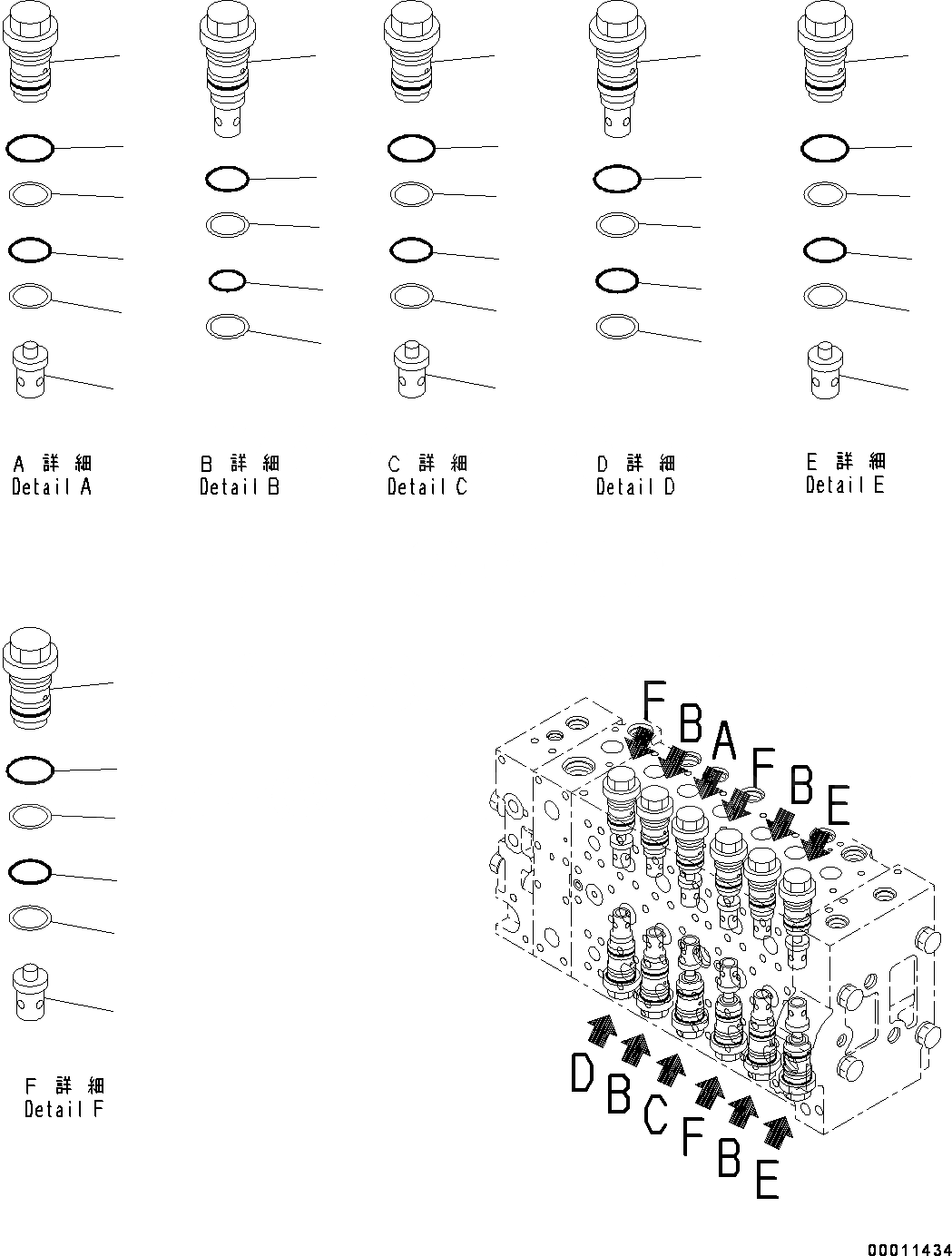 A 詳 細
Detail A

B 詳 細
Detail B

C 詳 細
Detail C

D 詳 細
Detail D

E 詳 細
Detail E

F 詳 細
Detail F

F B A F B E

D B C F B E

00011434