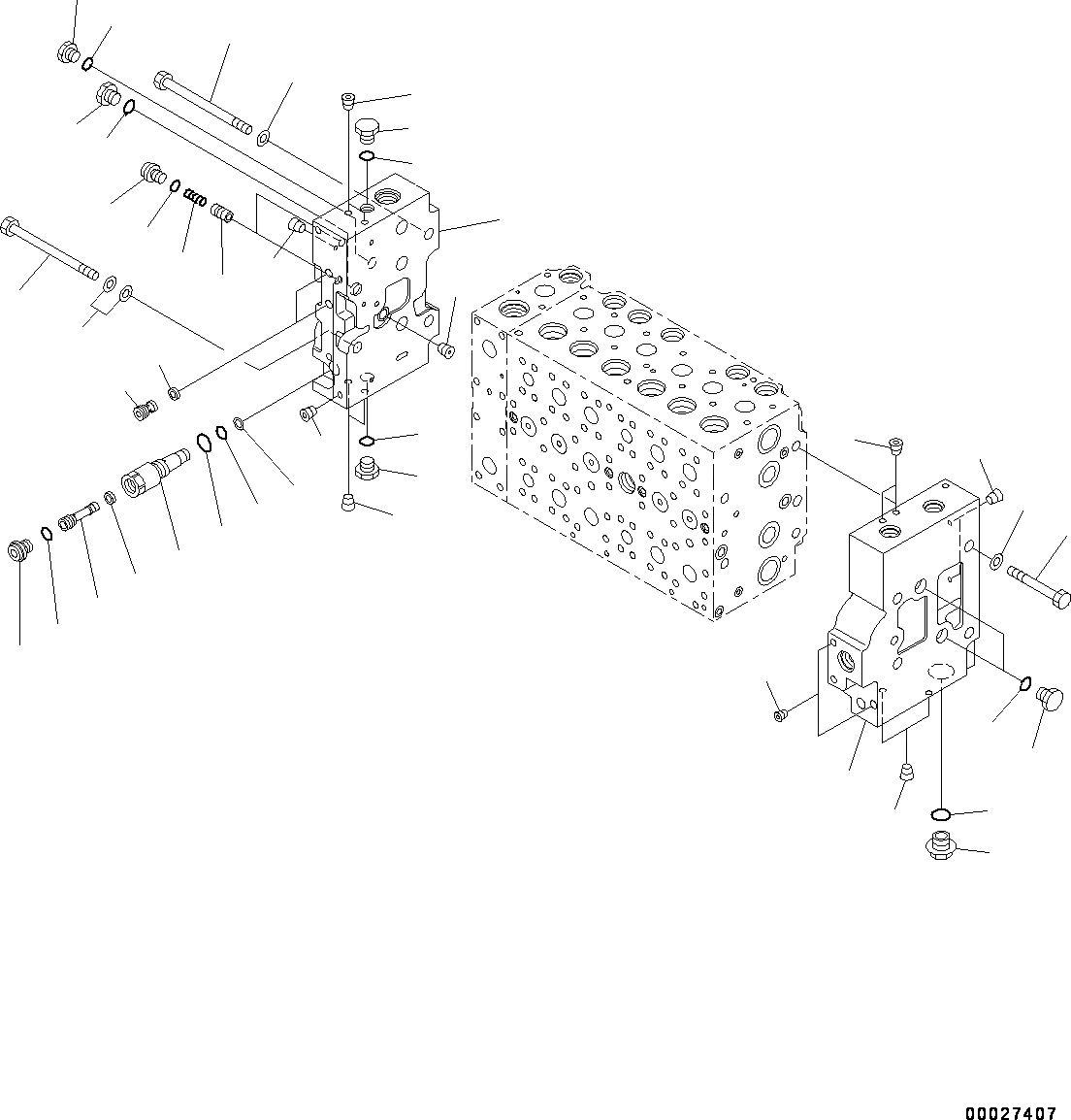 00027407