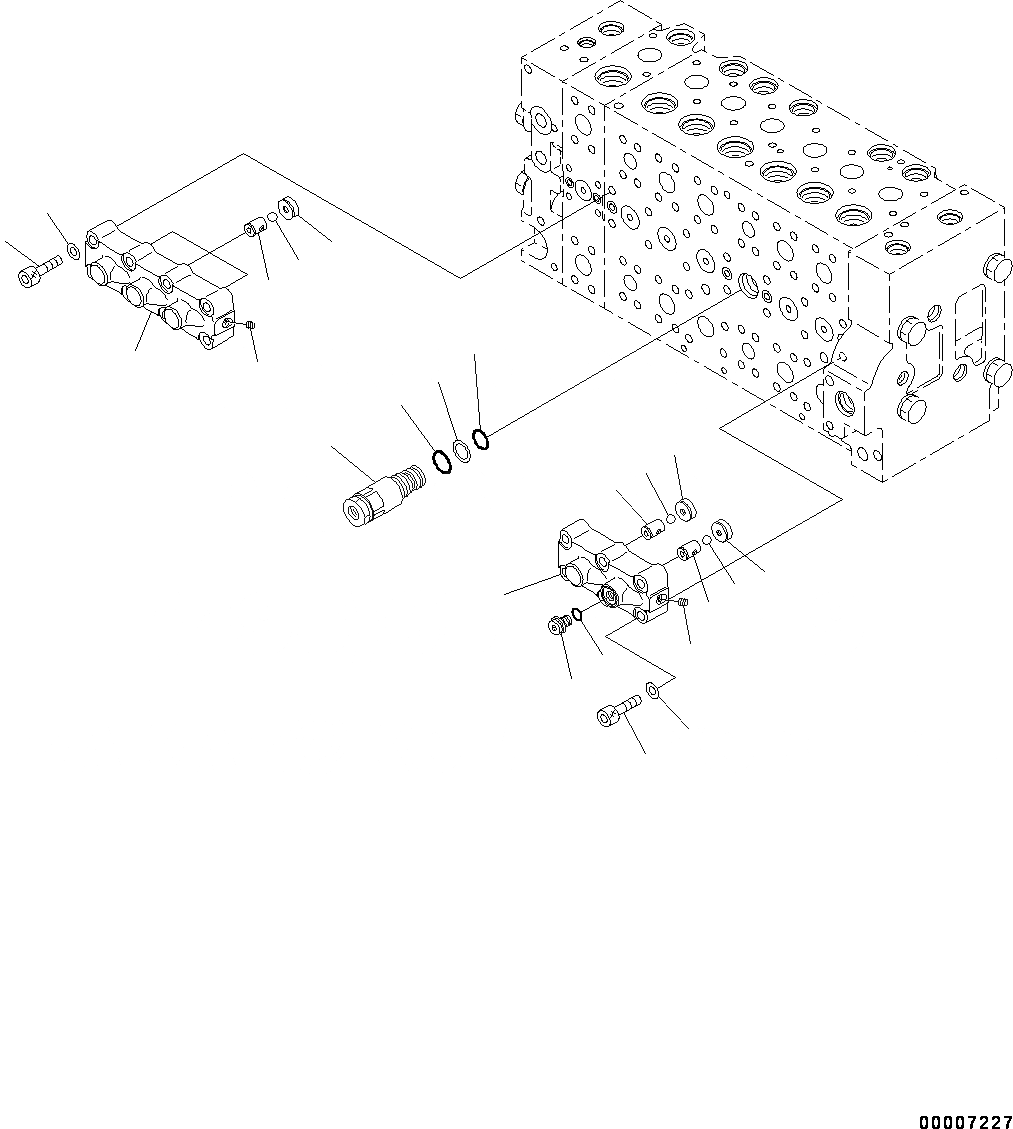 00007227