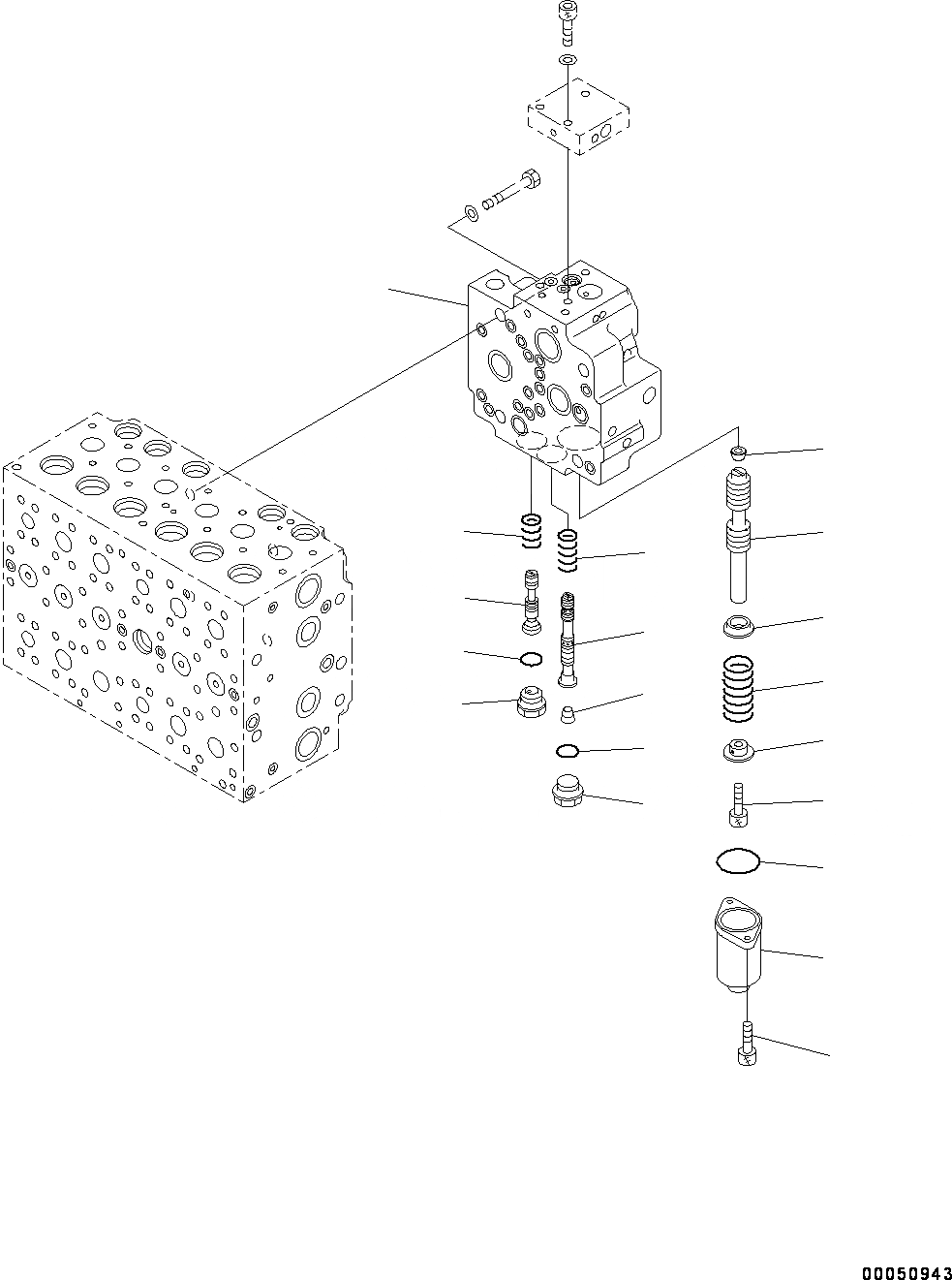 00050943