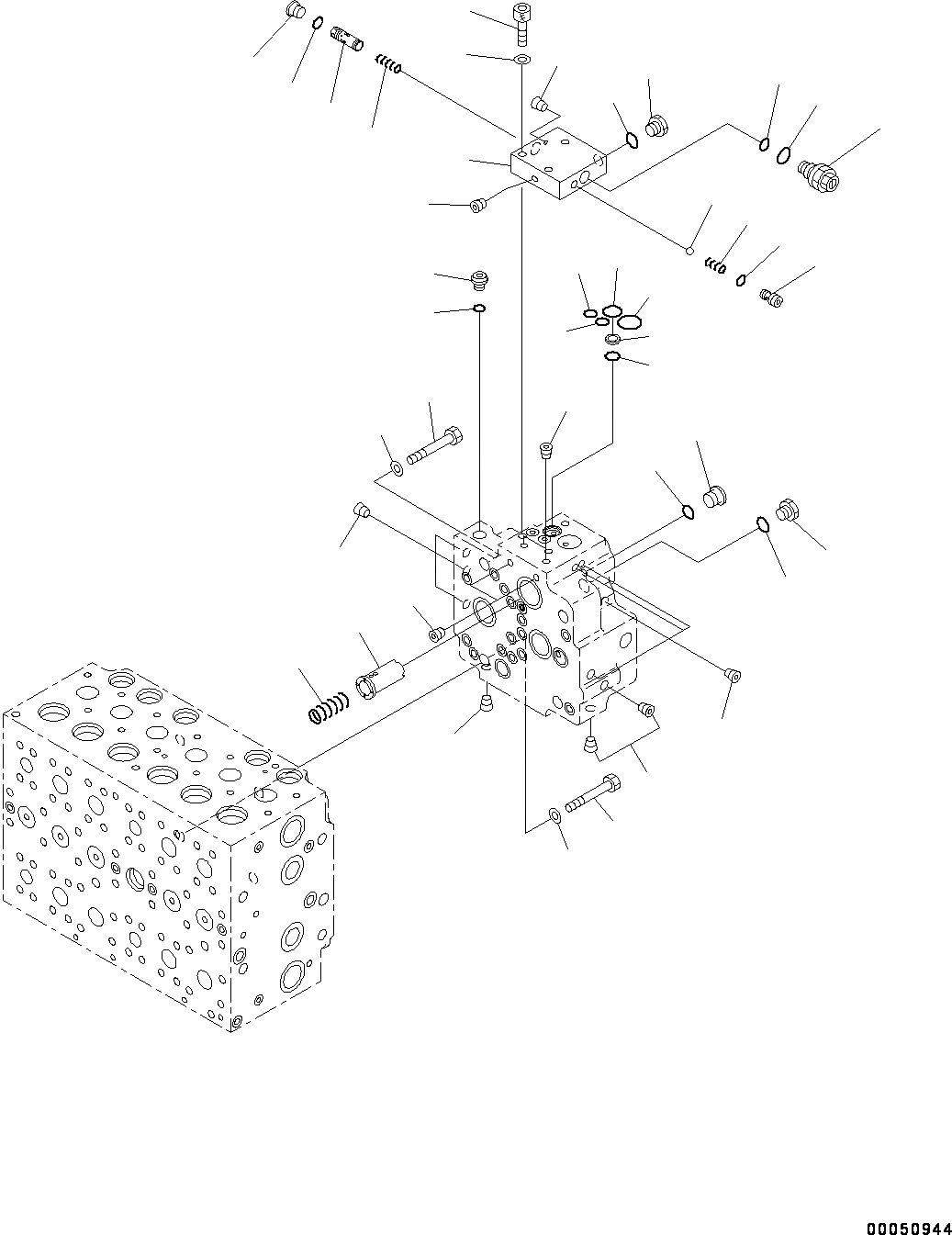 00050944