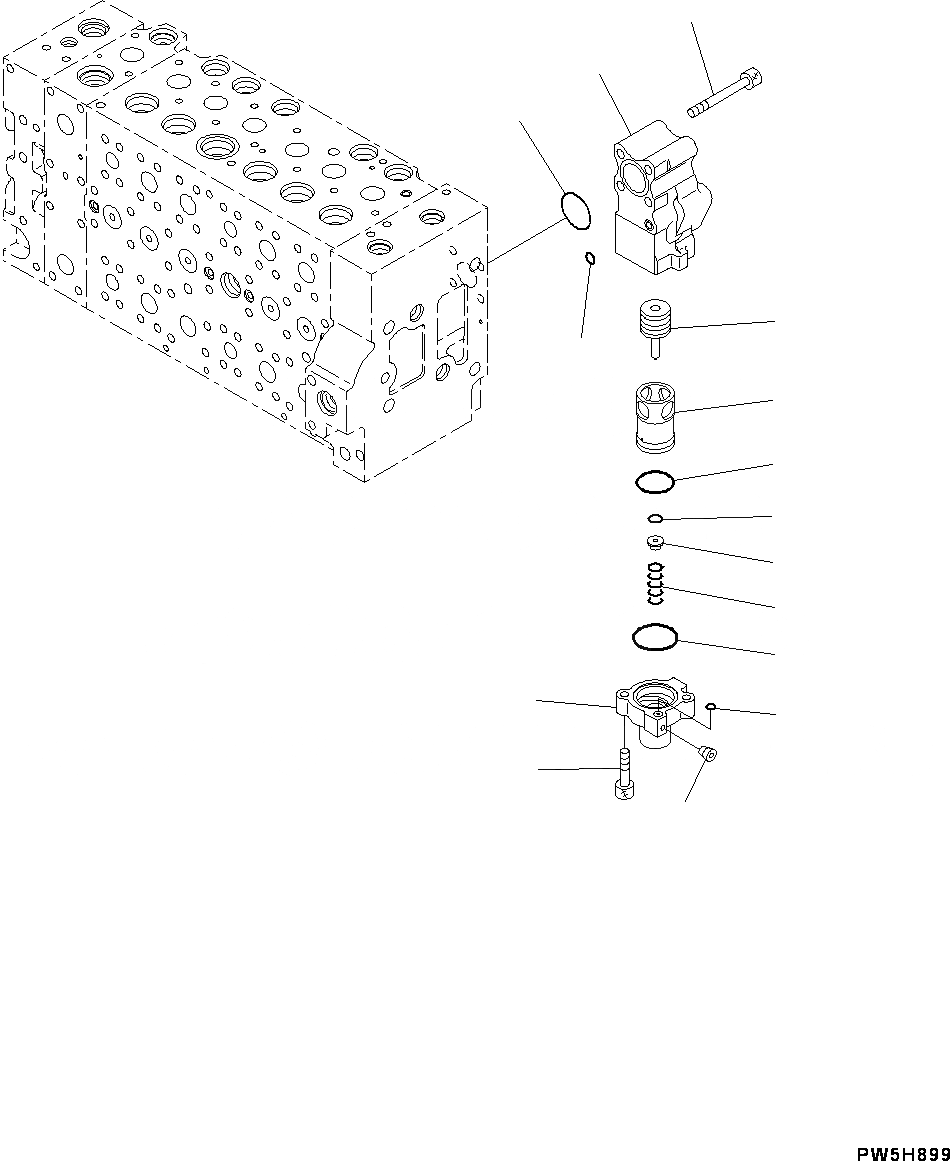 PW5H899