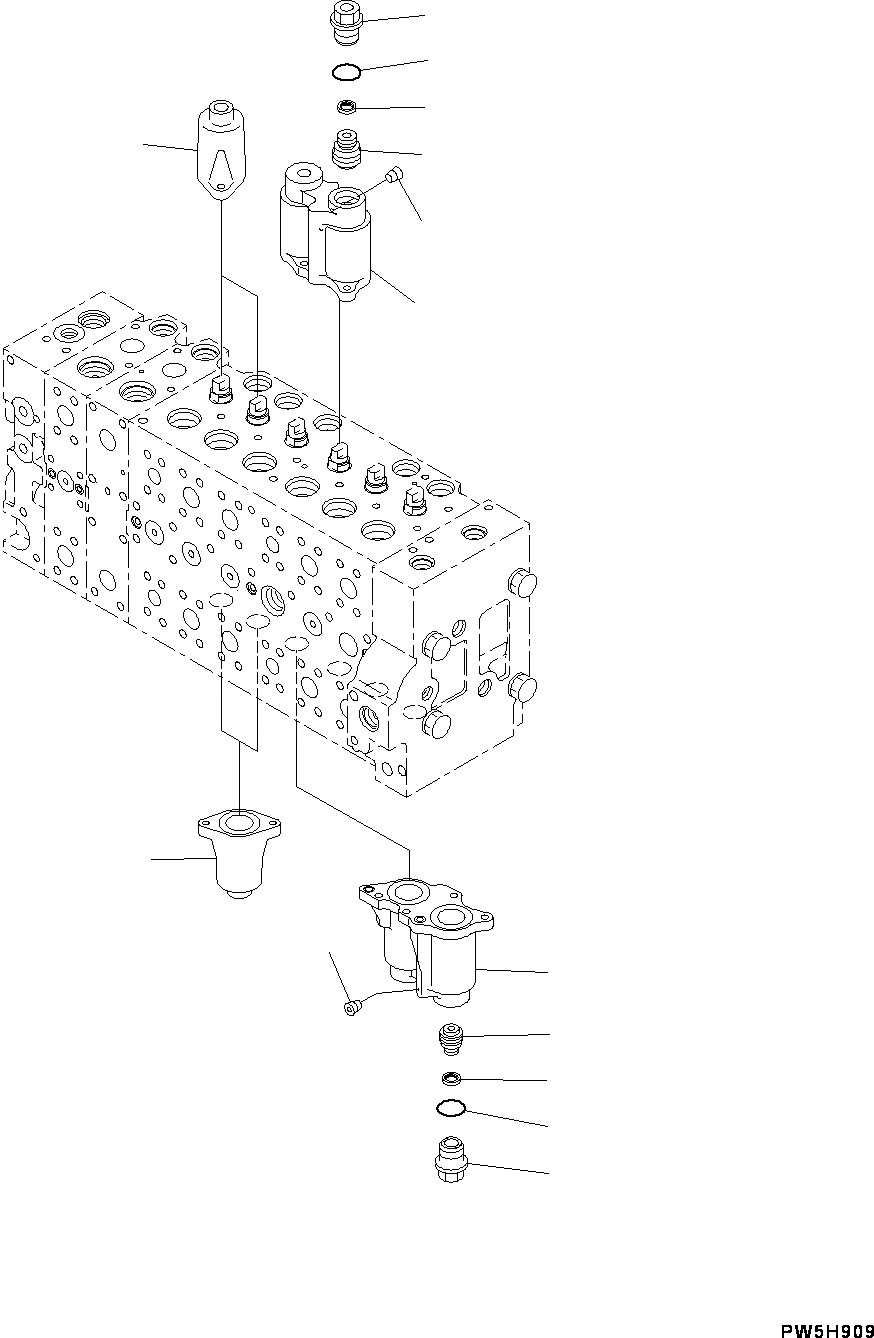 PW5H909