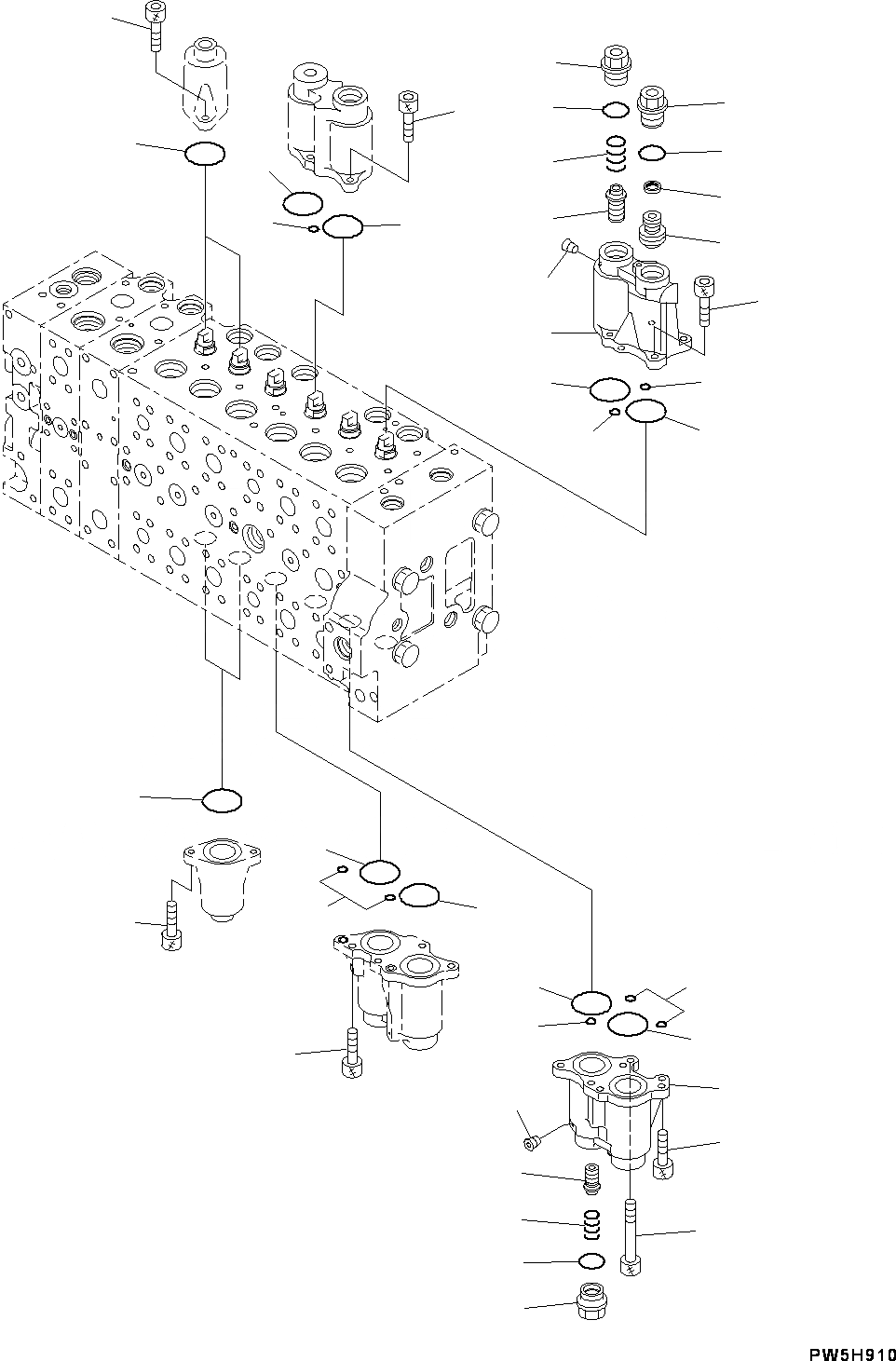 PW5H910