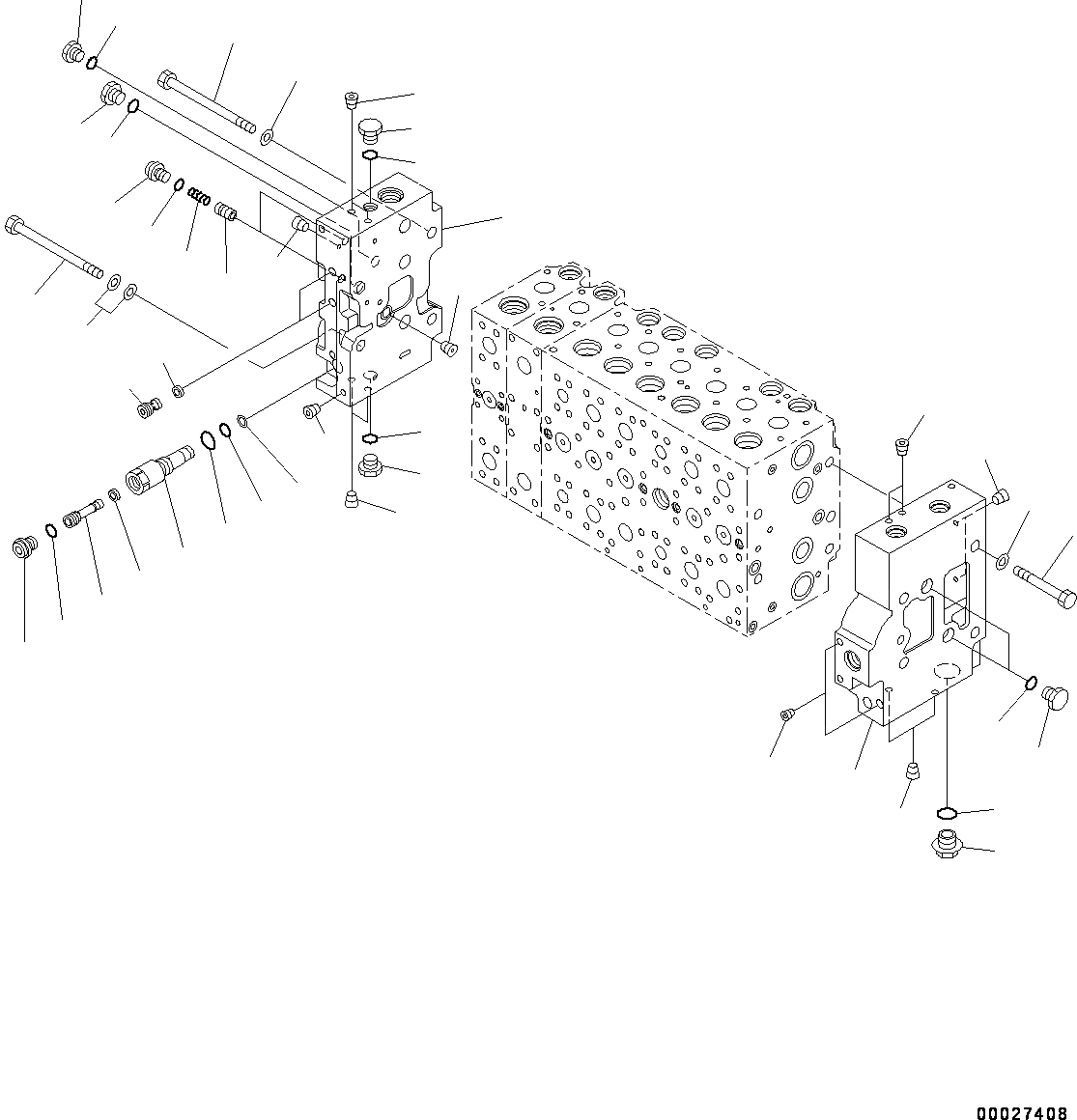 00027408