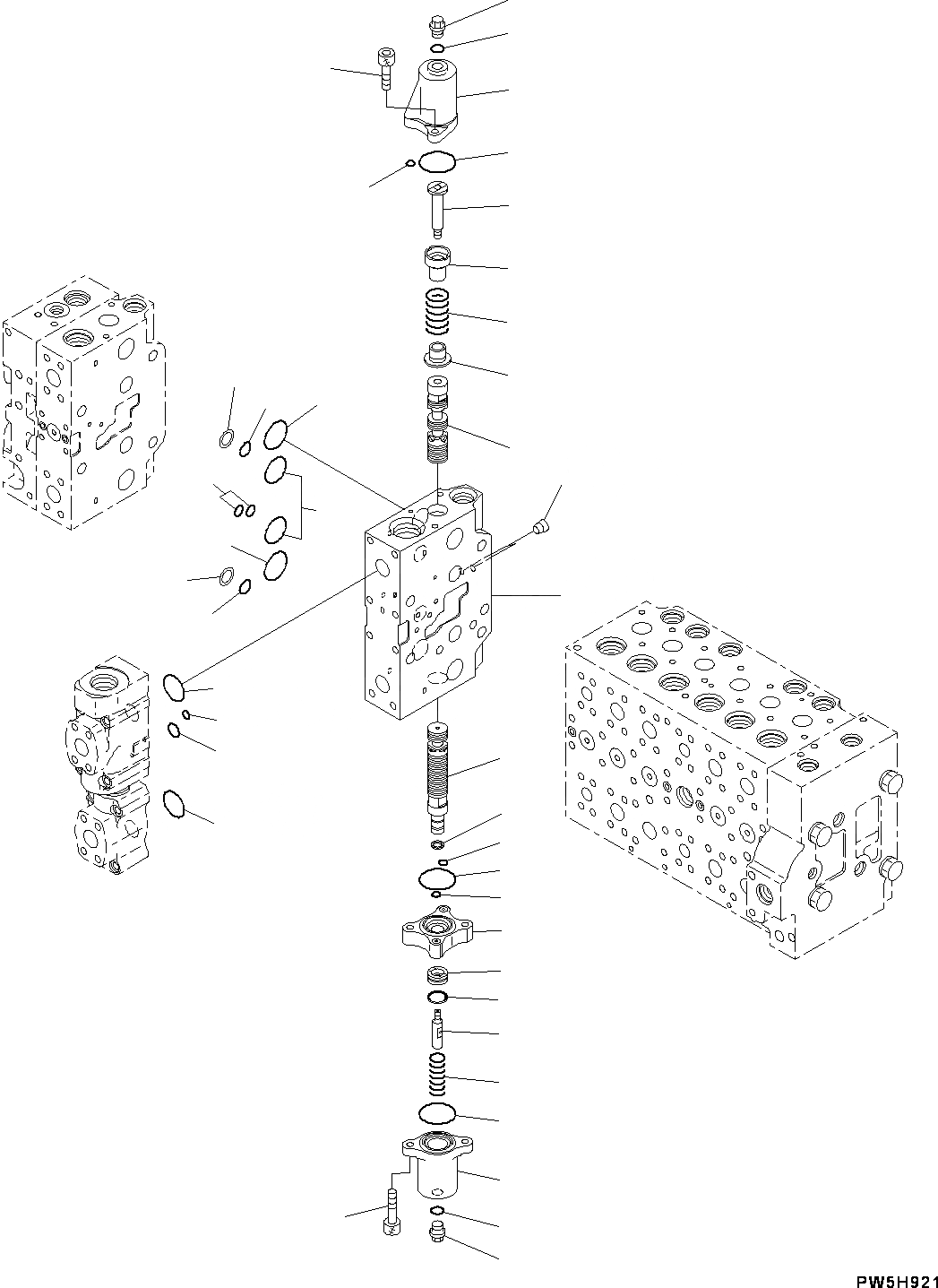 PW5H921