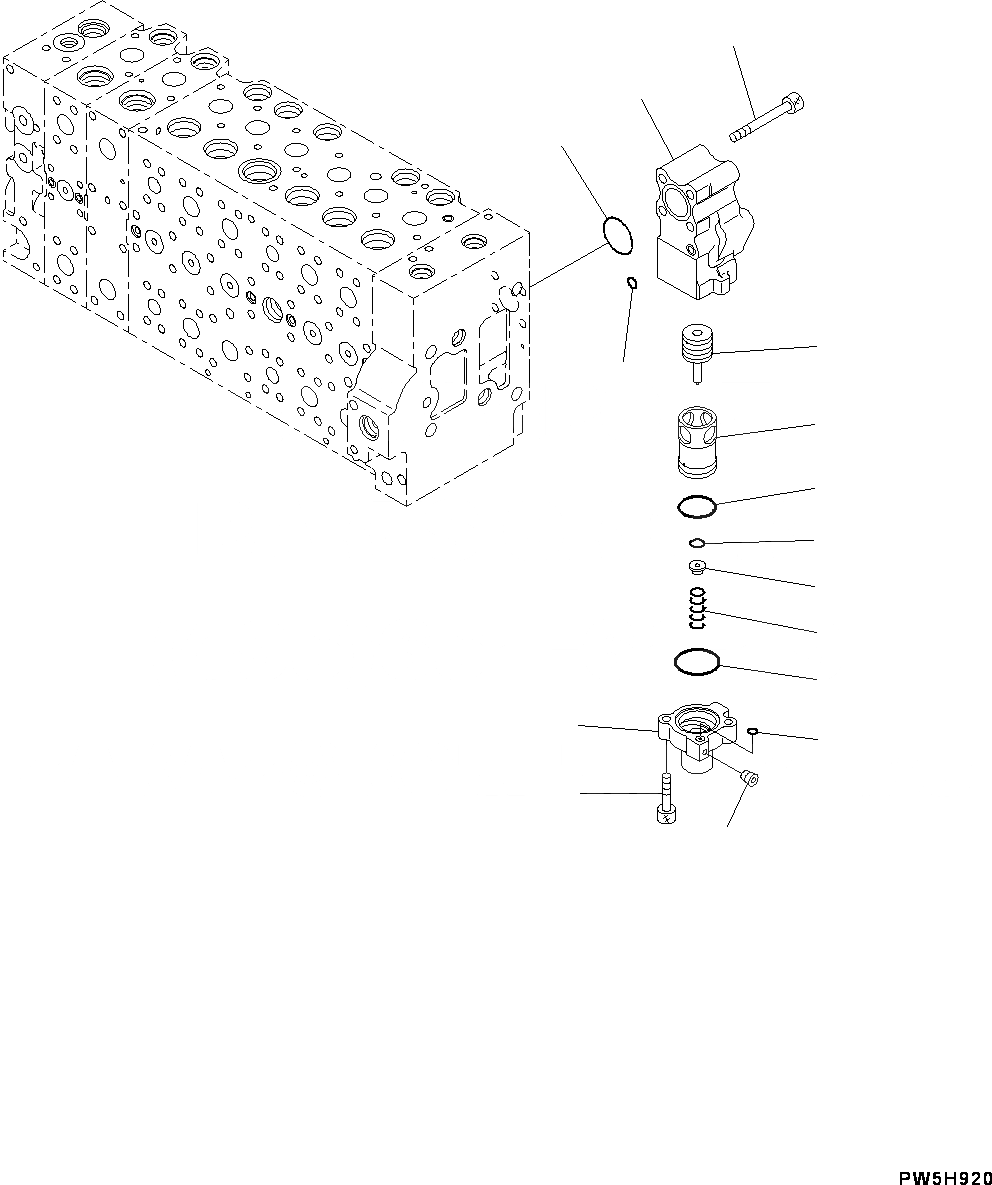 PW5H920